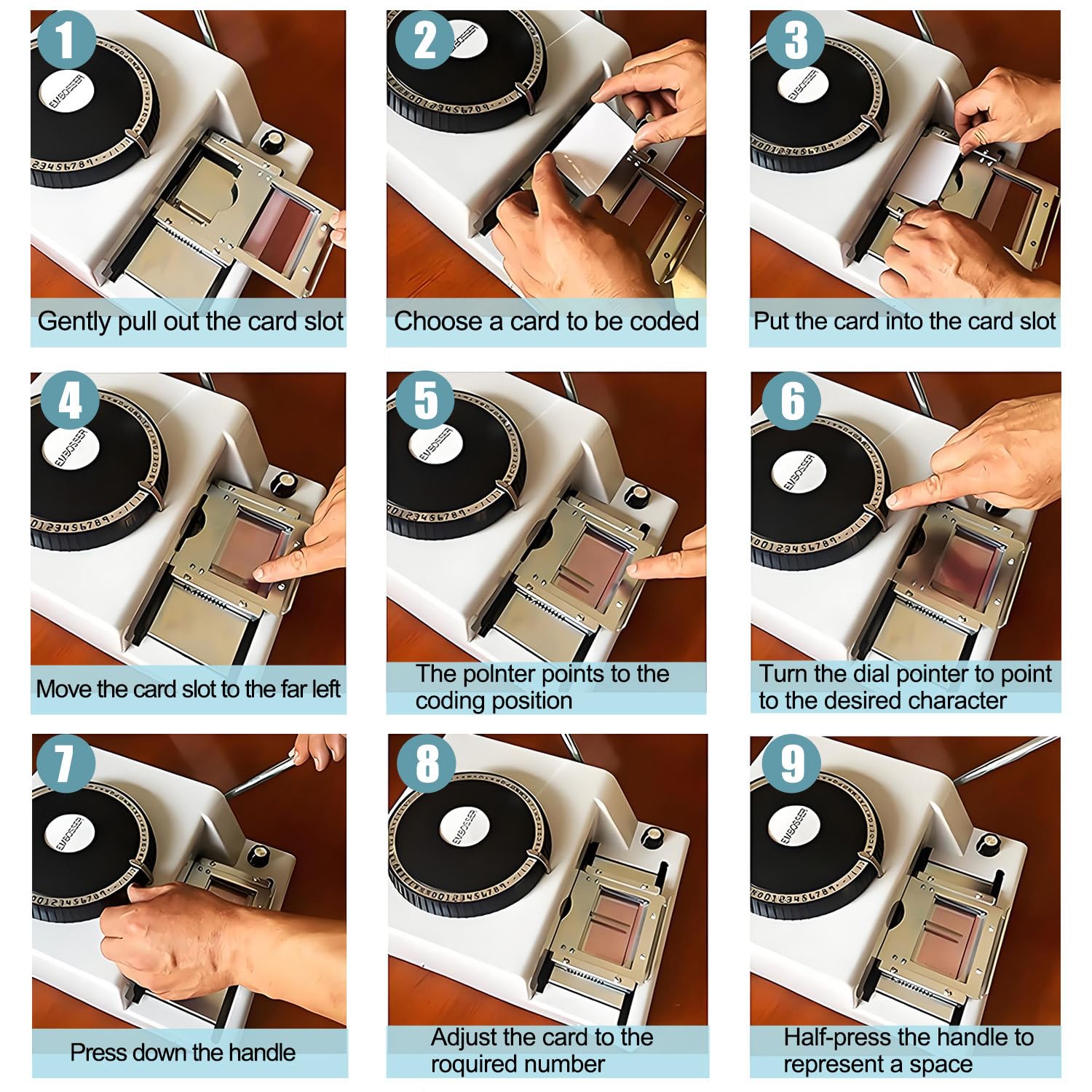 1
EMBOSSER
Gently pull out the card slot

2
Choose a card to be coded

3
EMBOSSER
Put the card into the card slot

4
EMBOSSER
Move the card slot to the far left

5
EMBOSSER
The polnter points to the coding position

6
EMBOSSER
Turn the dial pointer to point to the desired character

7
EMBOSSER
Press down the handle

8
Adjust the card to the roquired number

9
EMBOSSER
Half-press the handle to represent a space