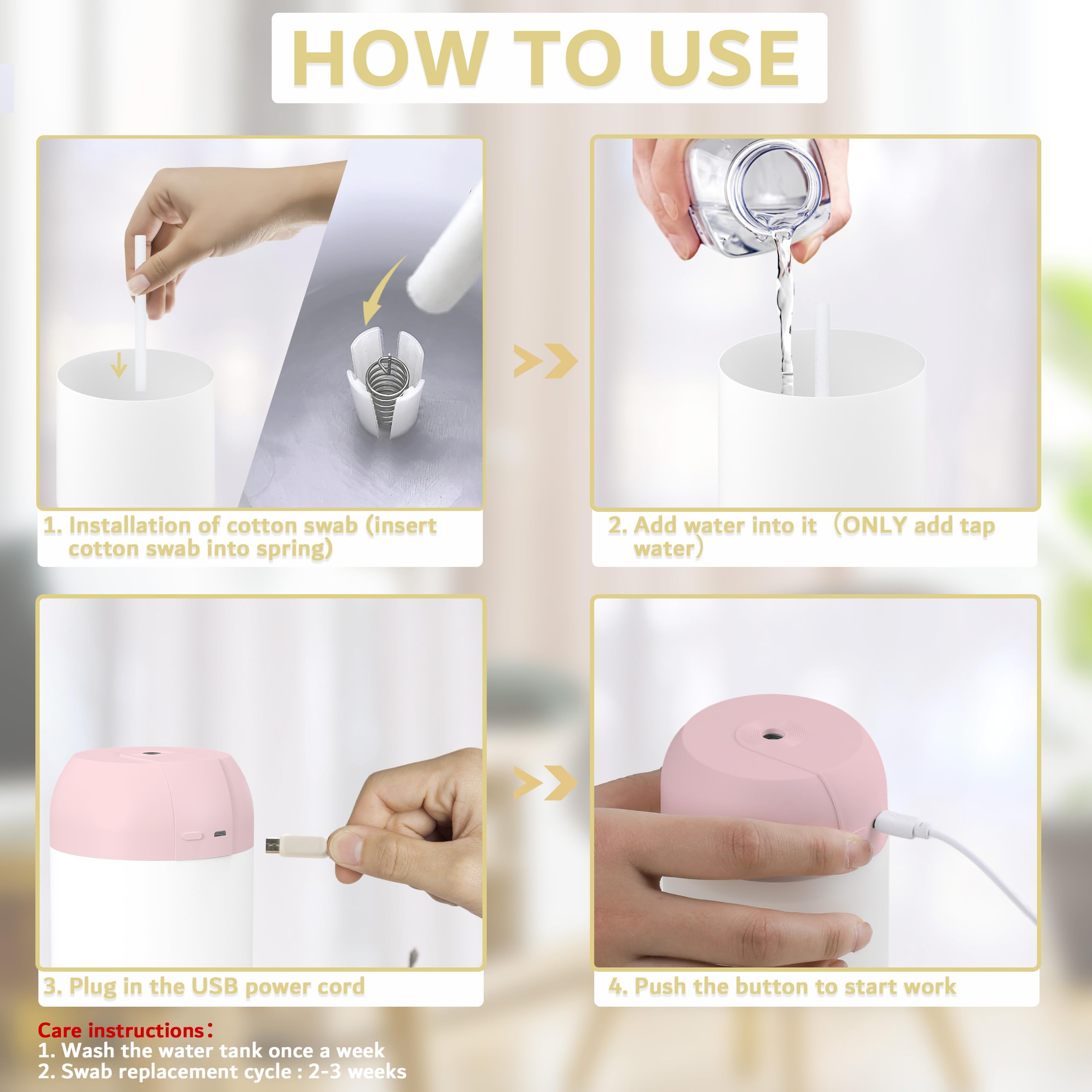 HOW TO USE

1. Installation of cotton swab (insert cotton swab into spring)

2. Add water into it （ONLY add tap water）

3. Plug in the USB power cord

4. Push the button to start work

Care instructions：
1. Wash the water tank once a week
2. Swab replacement cycle : 2-3 weeks