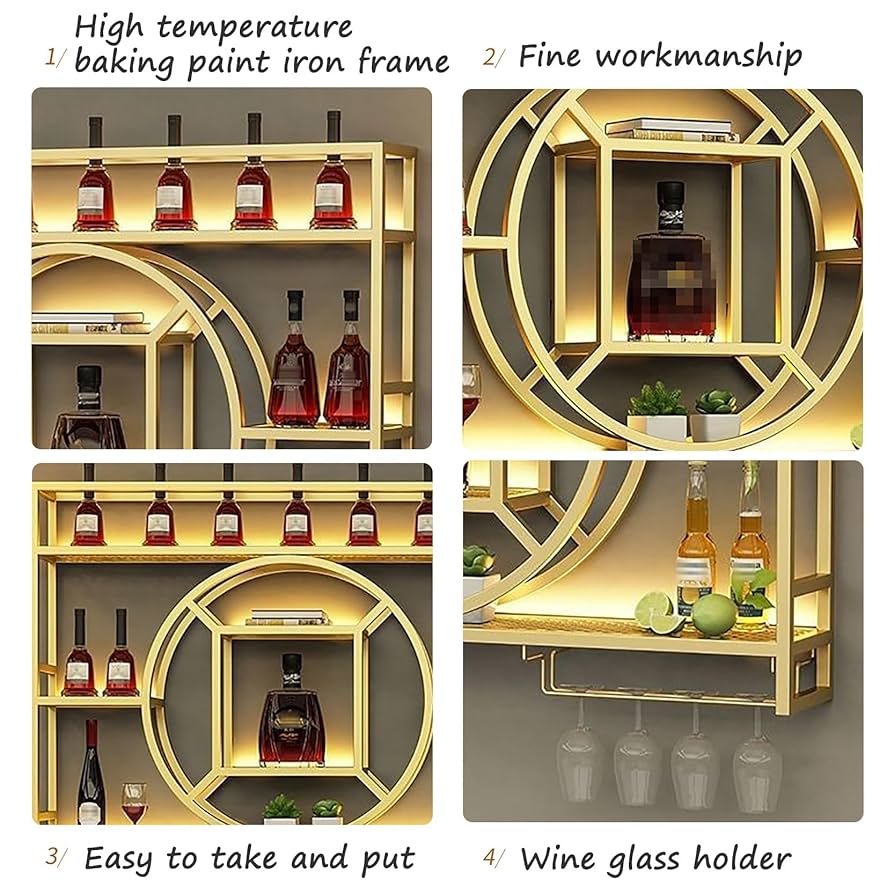 1/ High temperature baking paint iron frame

2/ Fine workmanship

3/ Easy to take and put

4/ Wine glass holder