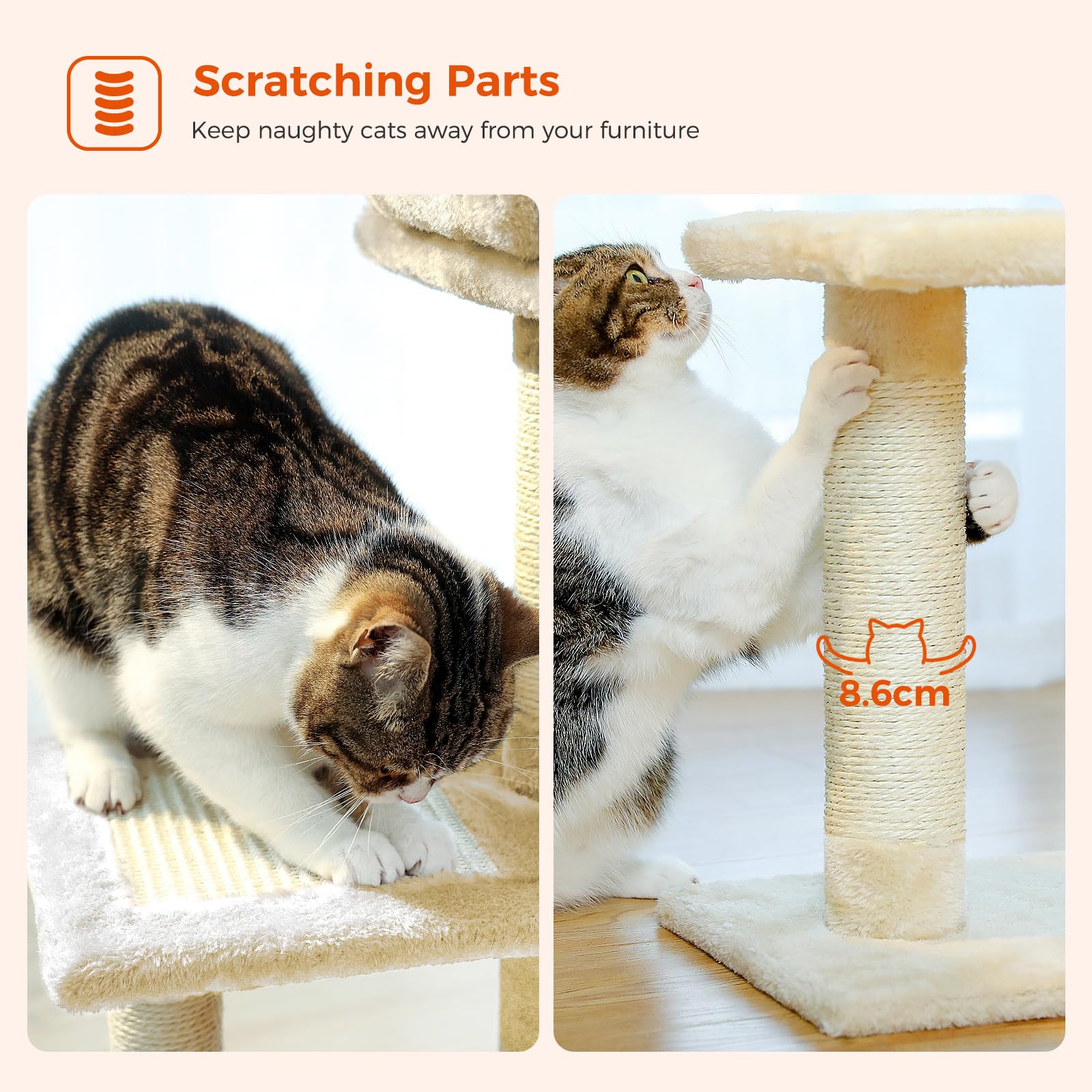 Scratching Parts
Keep naughty cats away from your furniture

8.6cm