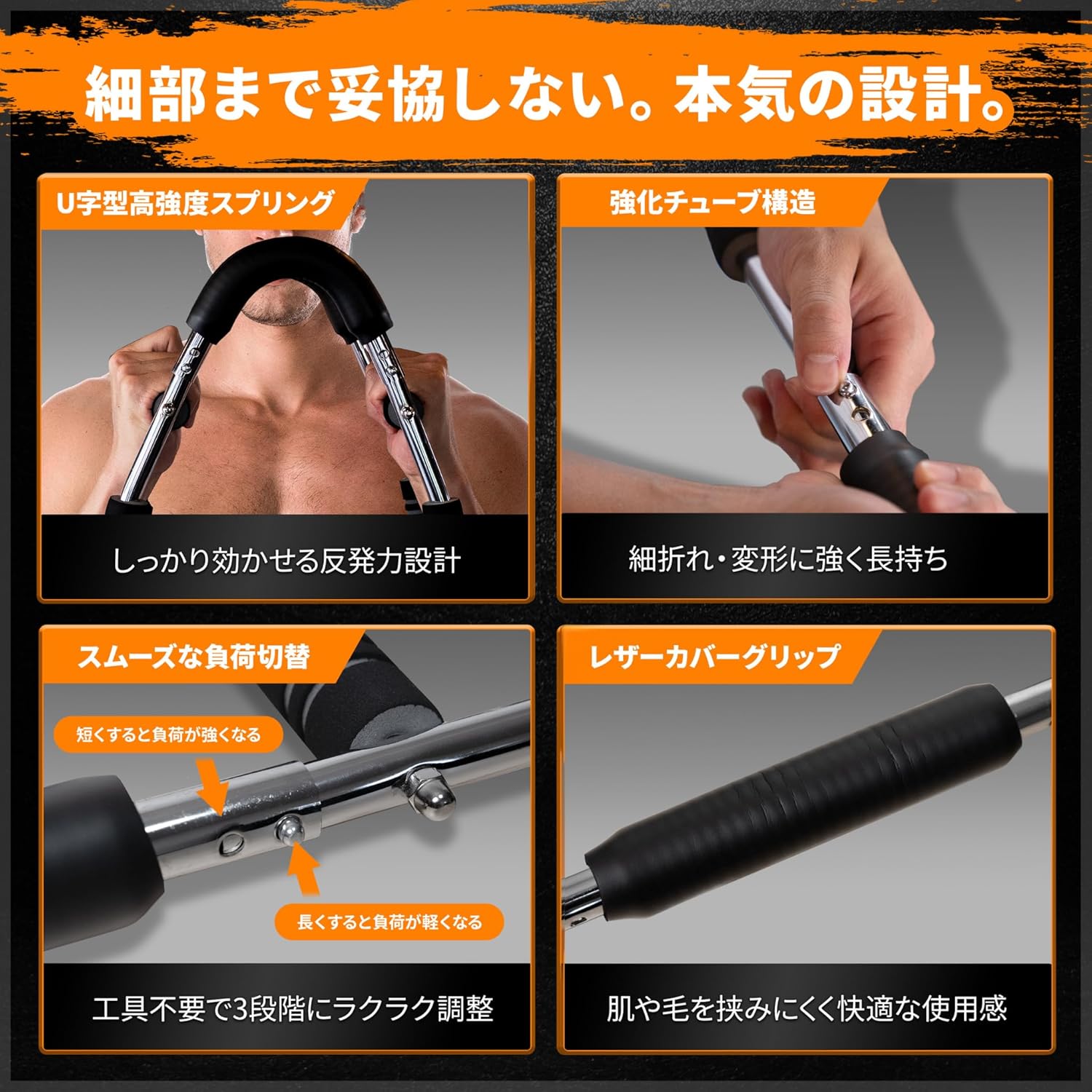 細部まで妥協しない。本気の設計。

U字型高強度スプリング

しっかり効かせる反発力設計

強化チューブ構造

細折れ・変形に強く長持ち

スムーズな負荷切替

短くすると負荷が強くなる

長くすると負荷が軽くなる

工具不要で3段階にラクラク調整

レザーカバーグリップ

肌や毛を挟みにくく快適な使用感