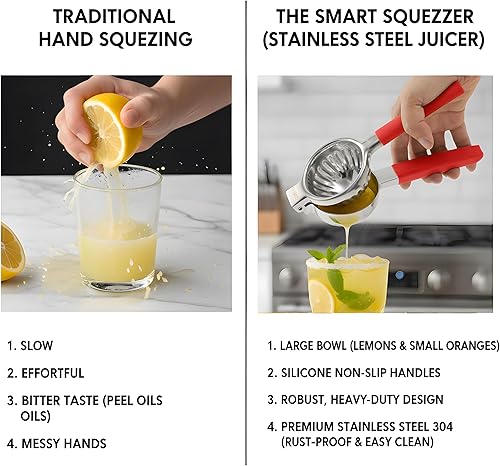 TRADITIONAL HAND SQUEZING

1. SLOW

2. EFFORTFUL

3. BITTER TASTE (PEEL OILS OILS)

4. MESSY HANDS

THE SMART SQUEZZER (STAINLESS STEEL JUICER)

1. LARGE BOWL (LEMONS & SMALL ORANGES)

2. SILICONE NON-SLIP HANDLES

3. ROBUST, HEAVY-DUTY DESIGN

4. PREMIUM STAINLESS STEEL 304 (RUST-PROOF & EASY CLEAN)