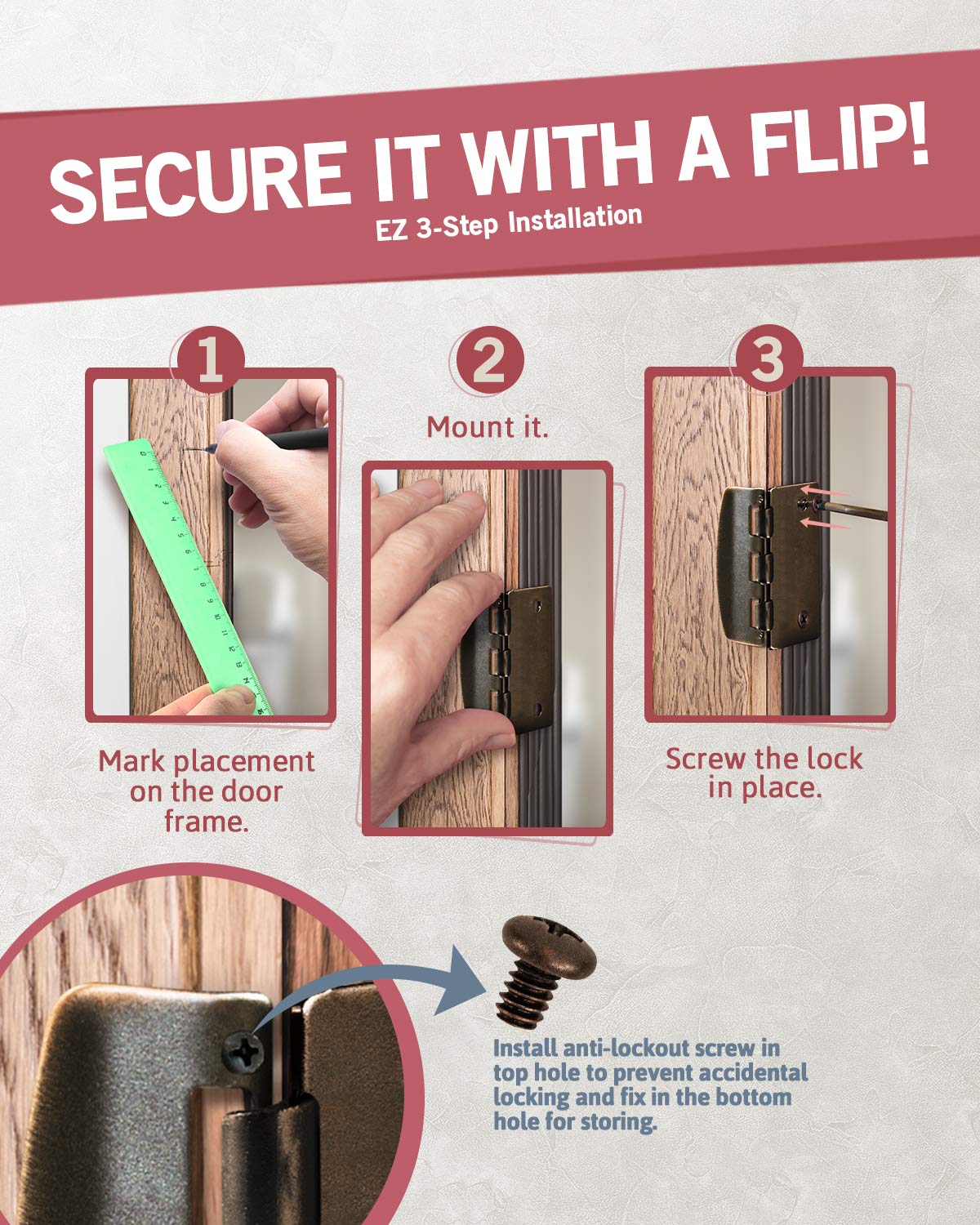 SECURE IT WITH A FLIP!
EZ 3-Step Installation

1

Mark placement on the door frame.

2

Mount it.

3

Screw the lock in place.

Install anti-lockout screw in top hole to prevent accidental locking and fix in the bottom hole for storing.