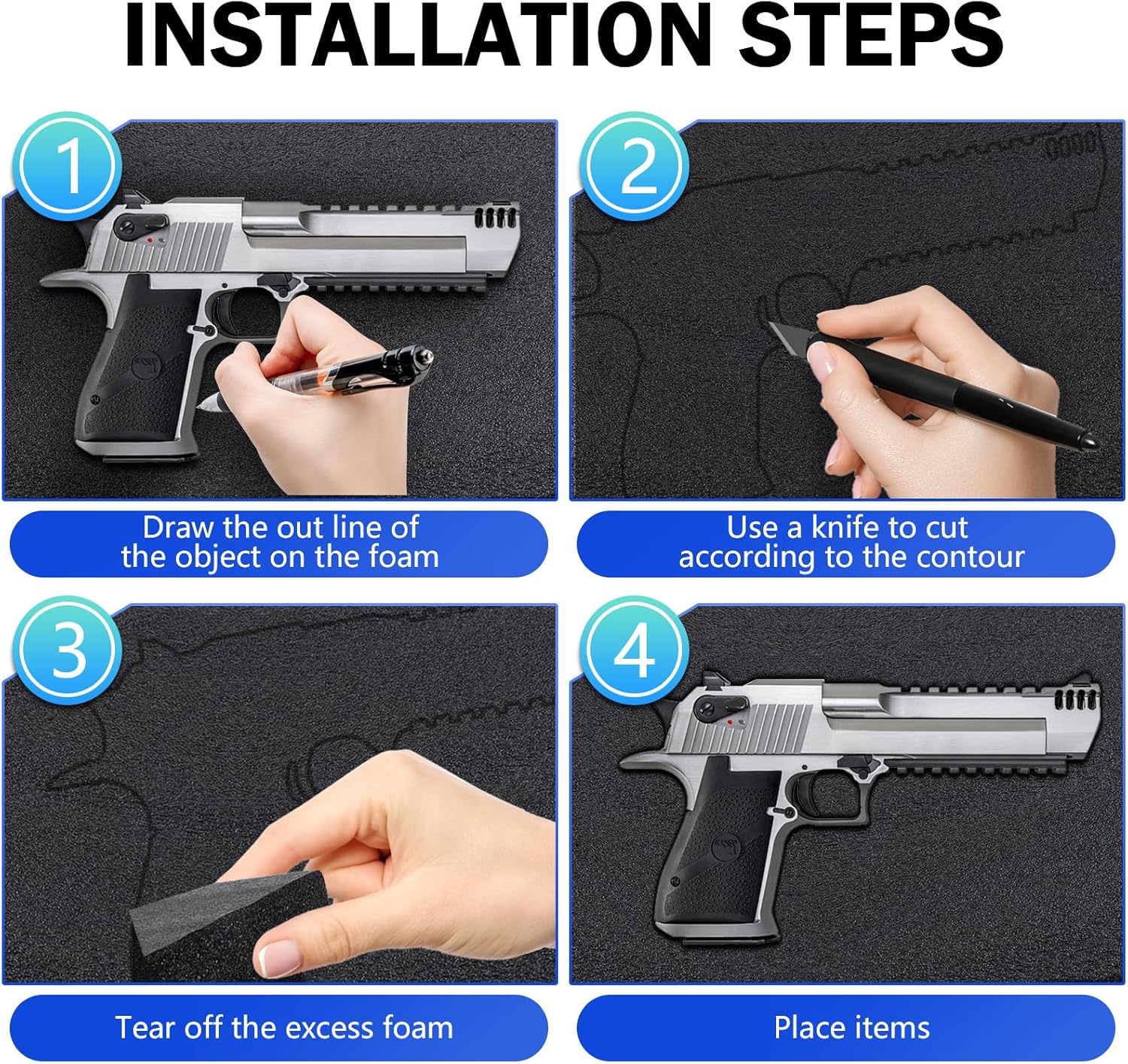 INSTALLATION STEPS

1

Draw the out line of the object on the foam

2

Use a knife to cut according to the contour

3

Tear off the excess foam

4

Place items