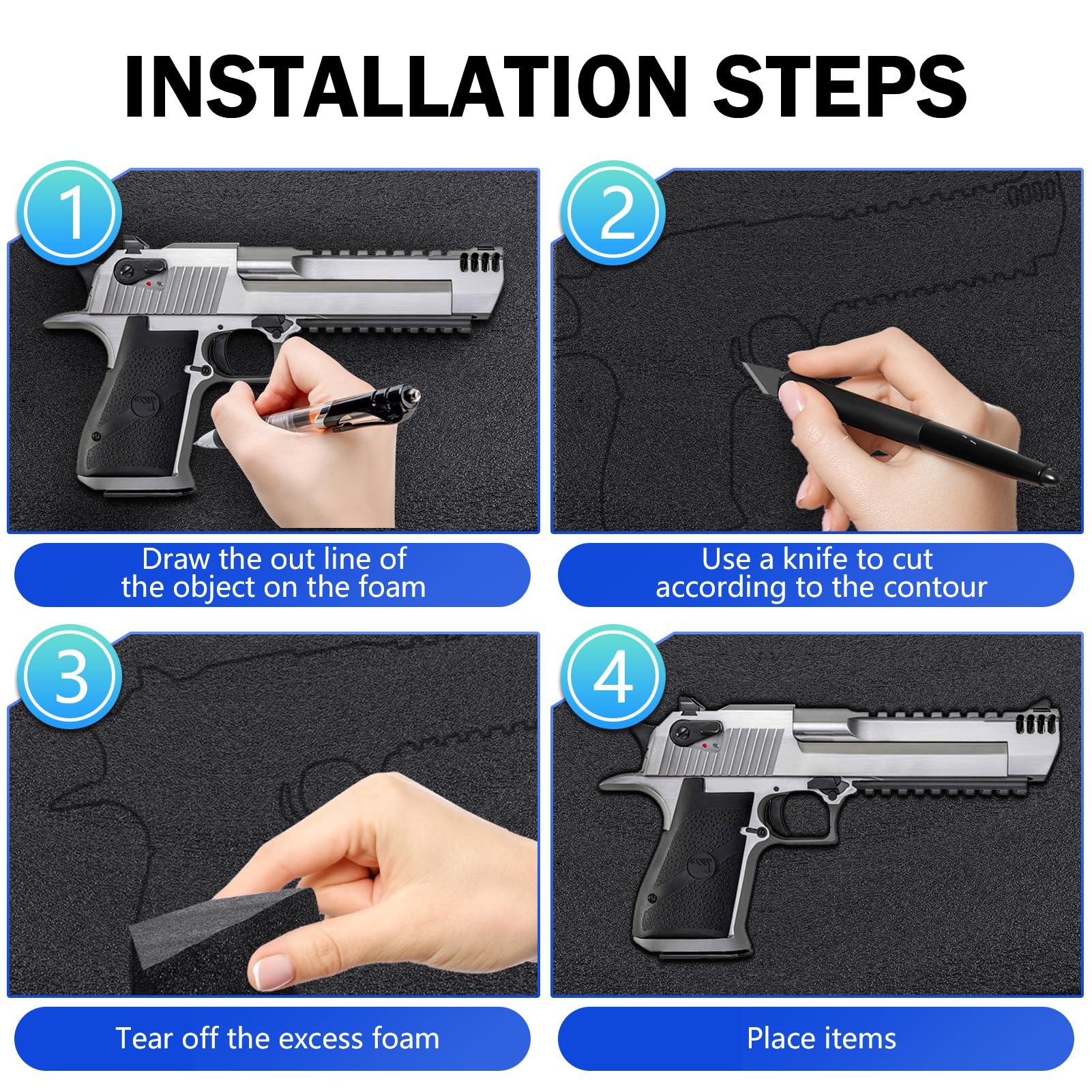 INSTALLATION STEPS

1

Draw the out line of the object on the foam

2

Use a knife to cut according to the contour

3

Tear off the excess foam

4

Place items