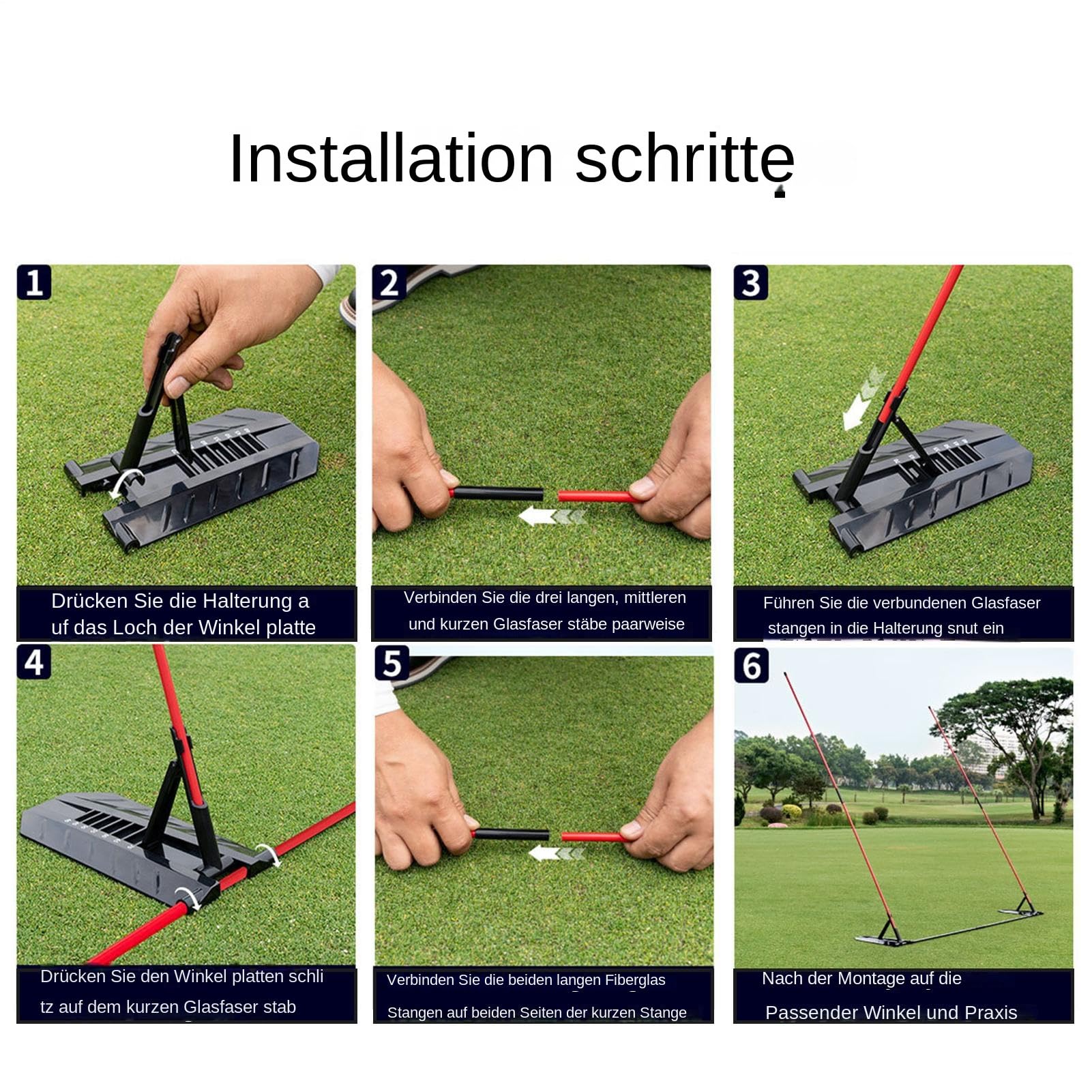 Installation schritte

1

Drücken Sie die Halterung a uf das Loch der Winkel platte

2

Verbinden Sie die drei langen, mittleren und kurzen Glasfaser stäbe paarweise

3

Führen Sie die verbundenen Glasfaser stangen in die Halterung snut ein

4

Drücken Sie den Winkel platten schli tz auf dem kurzen Glasfaser stab

5

Verbinden Sie die beiden langen Fiberglas Stangen auf beiden Seiten der kurzen Stange

6

Nach der Montage auf die Passender Winkel und Praxis