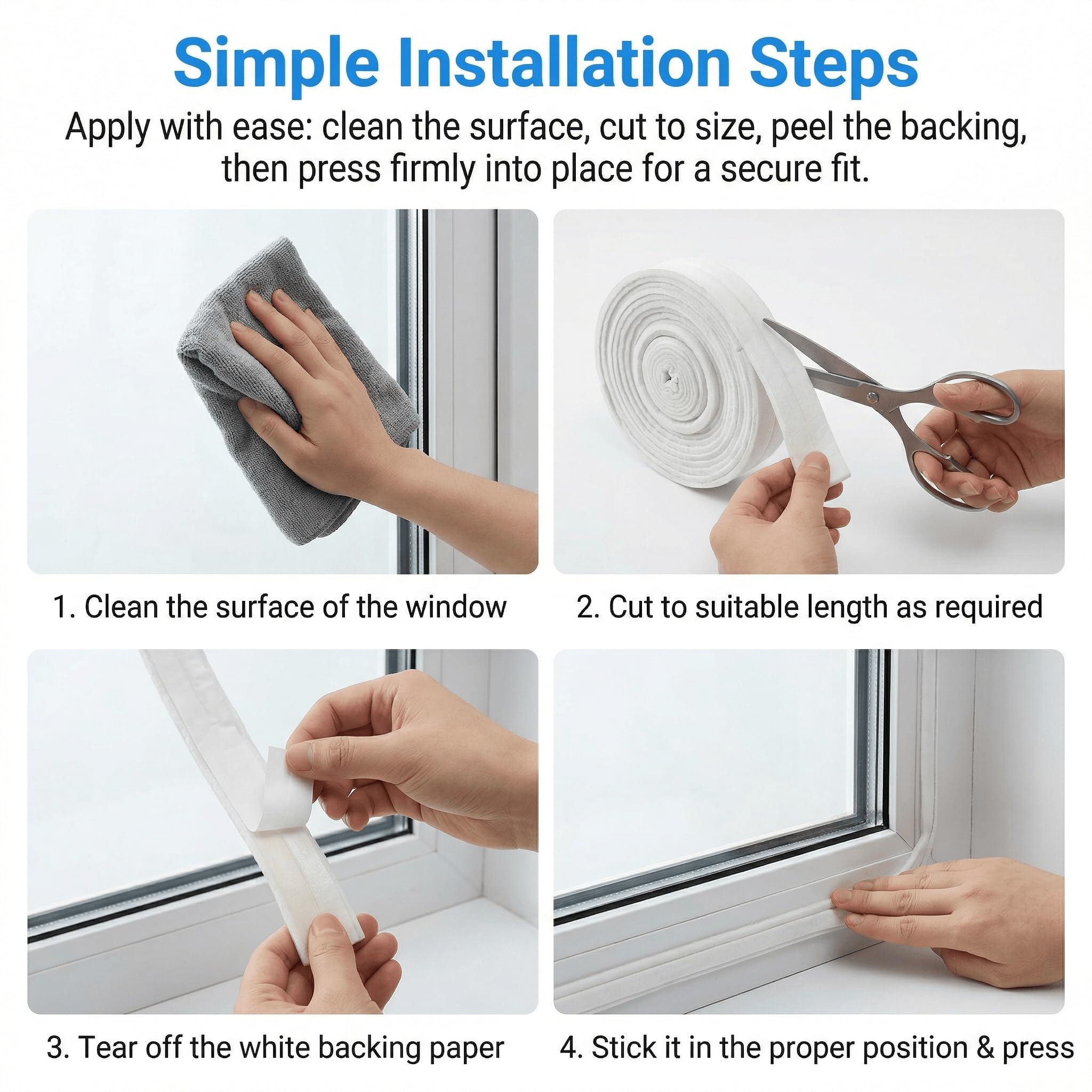 Simple Installation Steps

Apply with ease: clean the surface, cut to size, peel the backing, then press firmly into place for a secure fit.

1. Clean the surface of the window

2. Cut to suitable length as required

3. Tear off the white backing paper

4. Stick it in the proper position & press