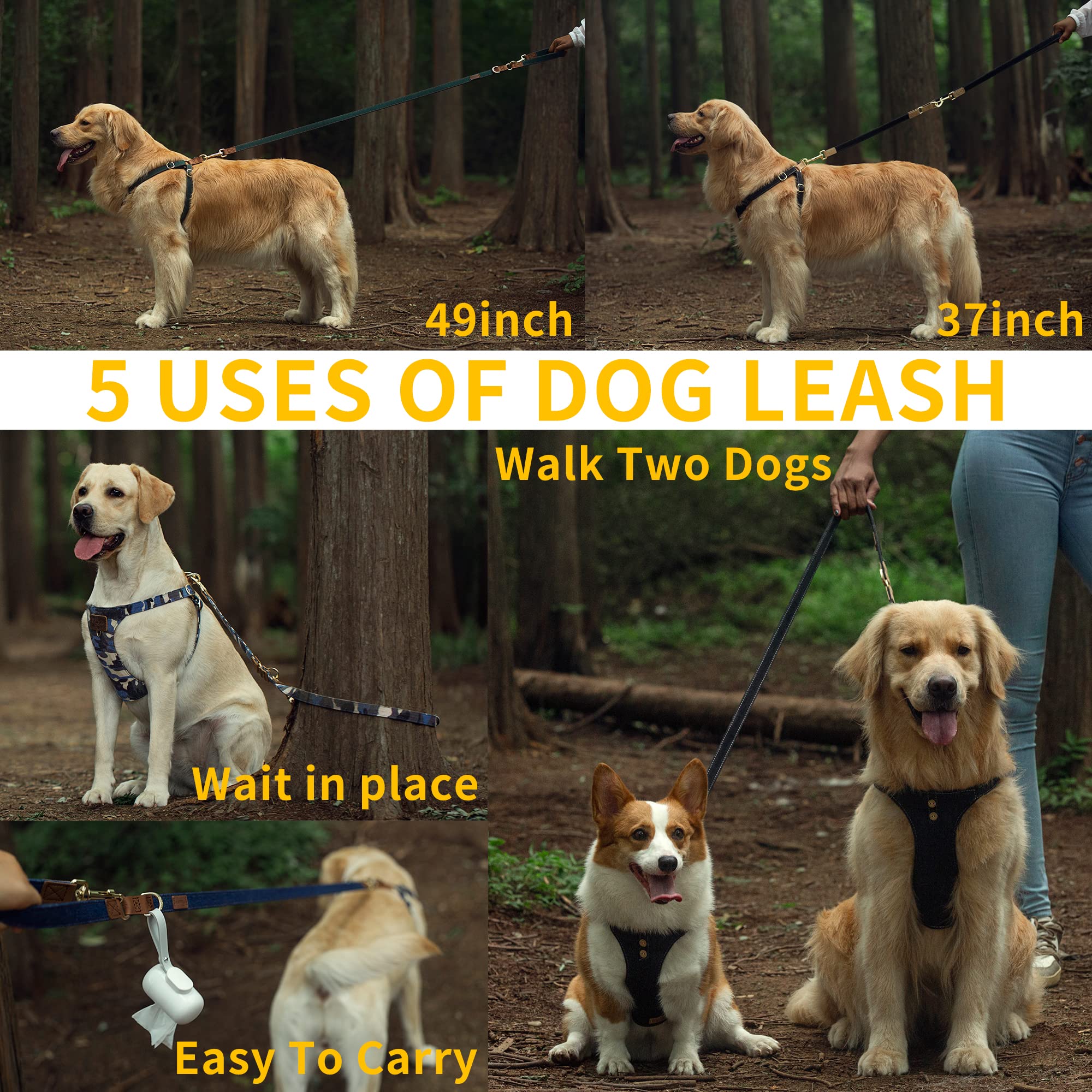 49inch

37inch

5 USES OF DOG LEASH

Walk Two Dogs

Wait in place

Easy To Carry