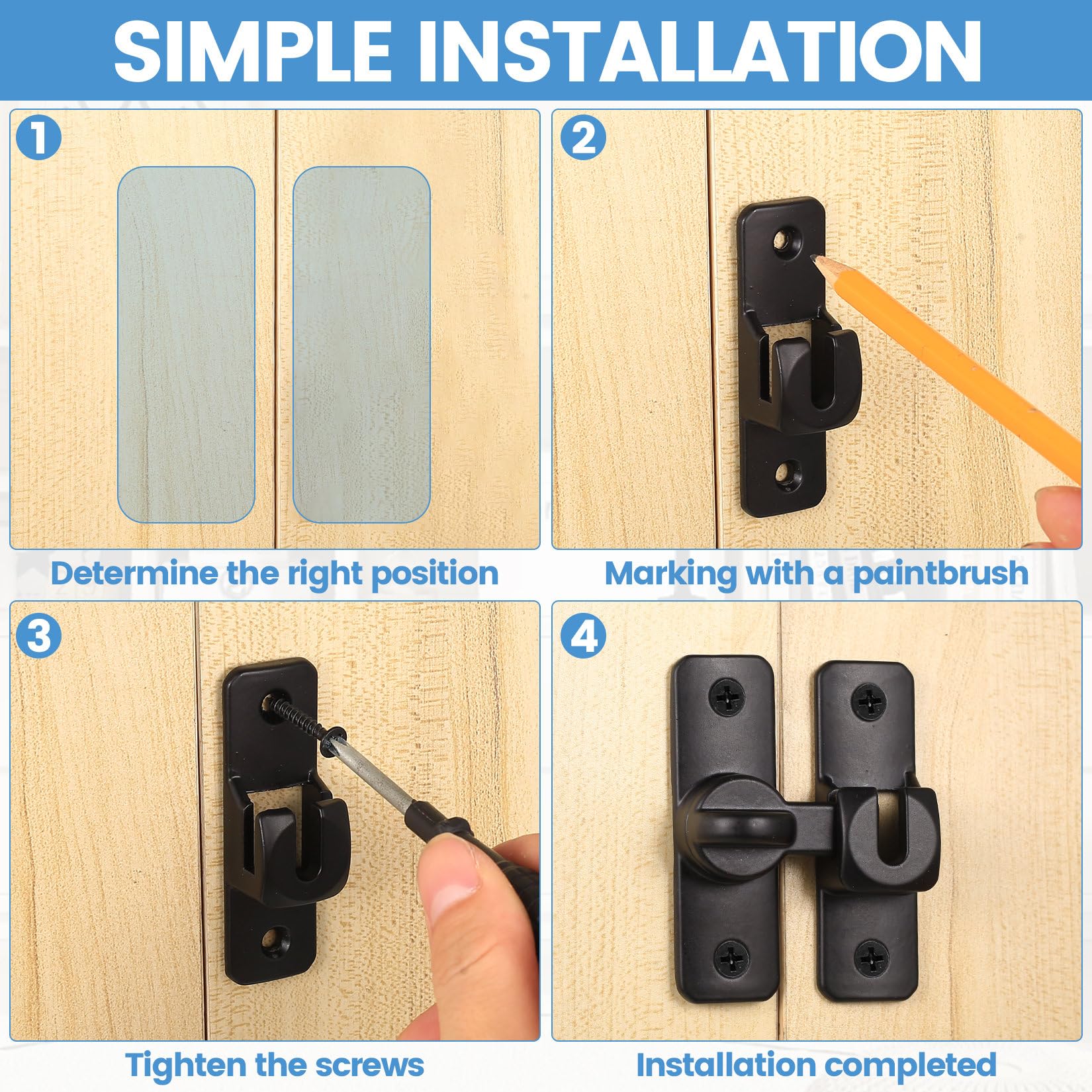 SIMPLE INSTALLATION

1
Determine the right position

2
Marking with a paintbrush

3
Tighten the screws

4
Installation completed