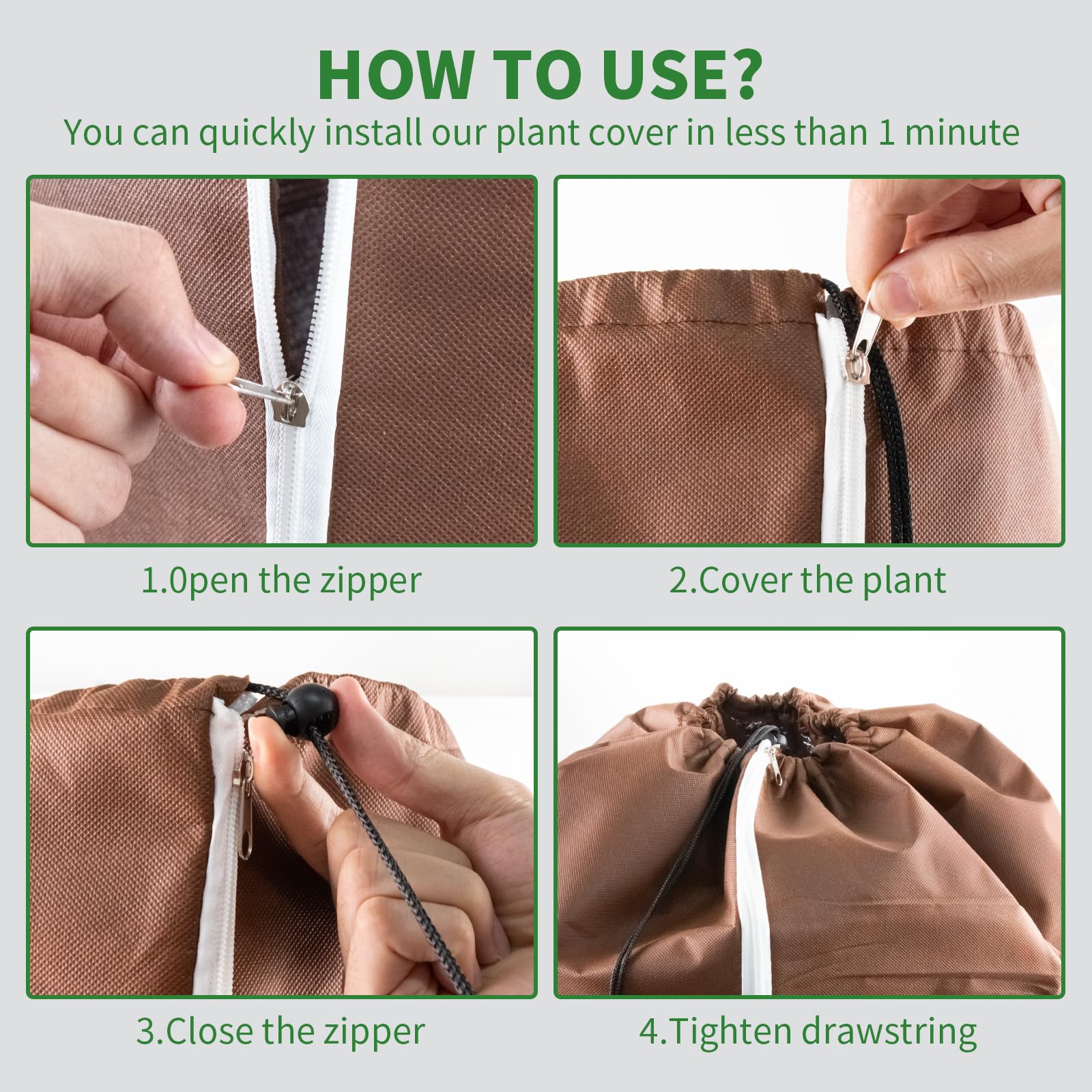 HOW TO USE?
You can quickly install our plant cover in less than 1 minute

1.0pen the zipper

2.Cover the plant

3.Close the zipper

4.Tighten drawstring