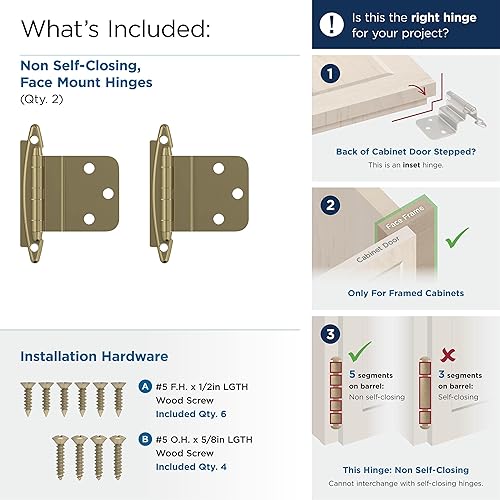 What's Included:

Non Self-Closing, Face Mount Hinges
(Qty. 2)

Installation Hardware

A #5 F.H. x 1/2in LGTH Wood Screw
Included Qty. 6

B #5 O.H. x 5/8in LGTH Wood Screw
Included Qty. 4

! Is this the right hinge for your project?

1

Back of Cabinet Door Stepped?
This is an inset hinge.

2

Face Frame
Cabinet Door

Only For Framed Cabinets

3

5 segments on barrel:
Non self-closing

3 segments on barrel:
Self-closing

This Hinge: Non Self-Closing
Cannot interchange with self-closing hinges.