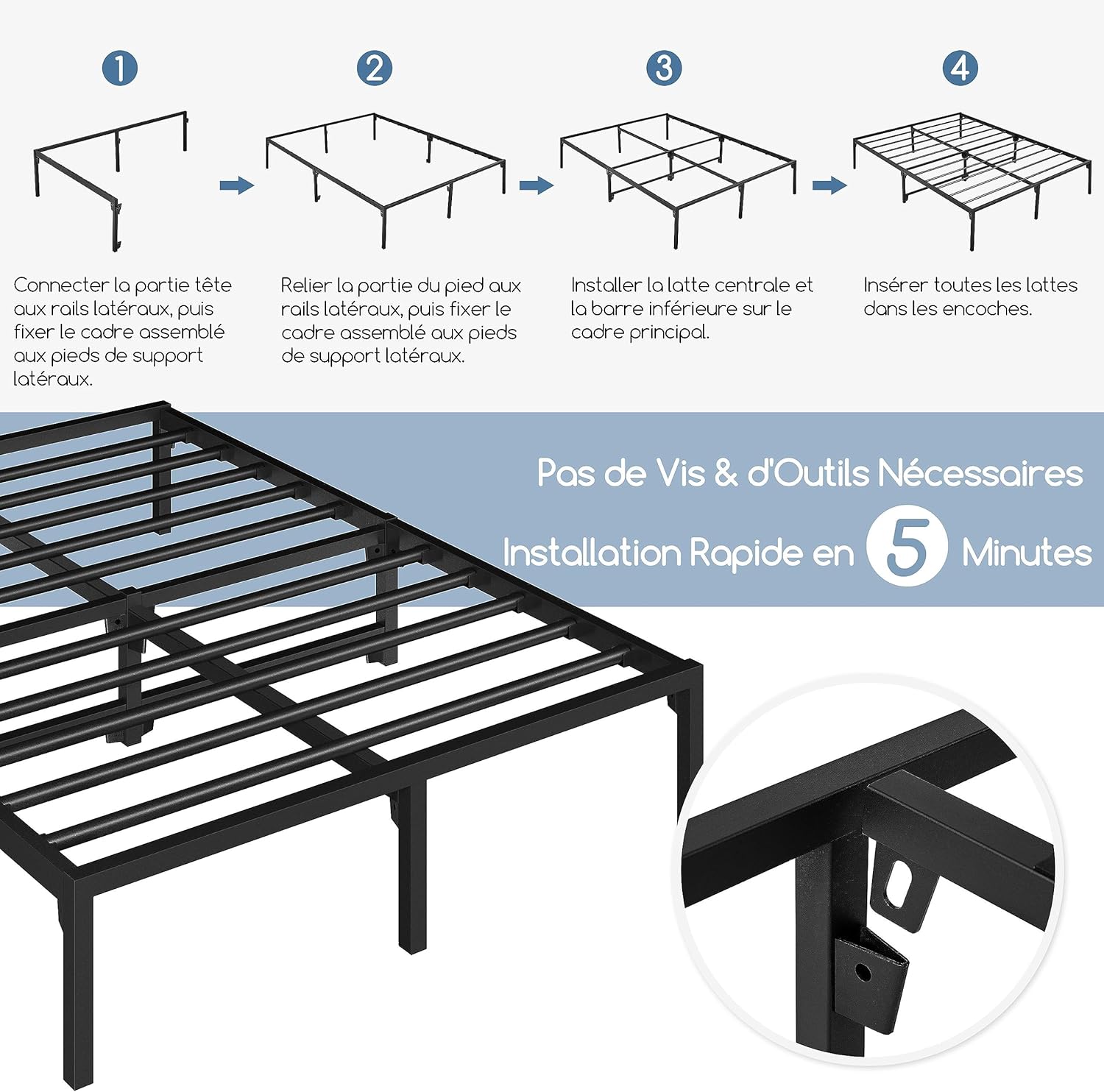 1

Connecter la partie tête aux rails latéraux, puis fixer le cadre assemblé aux pieds de support latéraux.

2

Relier la partie du pied aux rails latéraux, puis fixer le cadre assemblé aux pieds de support latéraux.

3

Installer la latte centrale et la barre inférieure sur le cadre principal.

4

Insérer toutes les lattes dans les encoches.

Pas de Vis & d'Outils Nécessaires

Installation Rapide en 5 Minutes