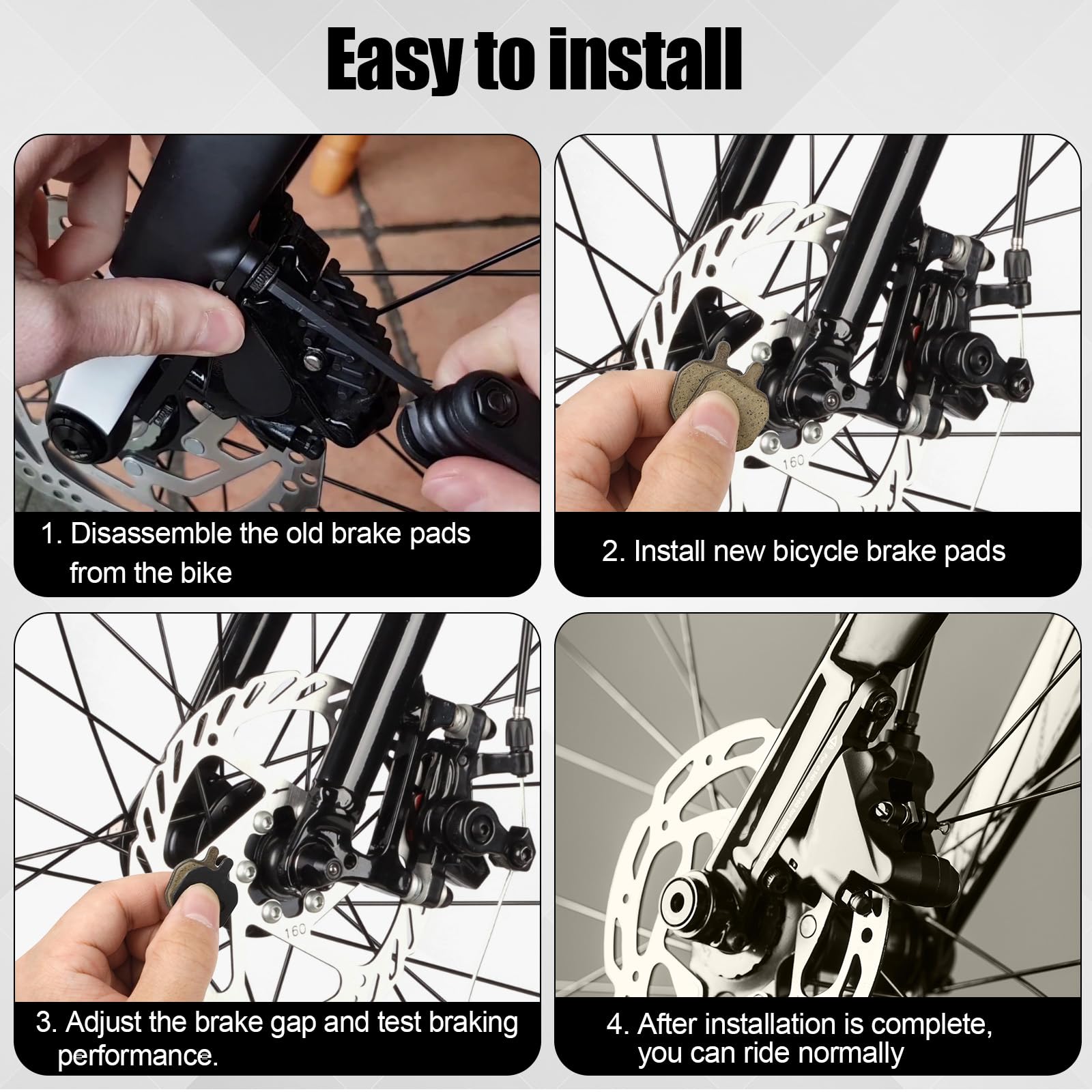 Easy to install

160

1. Disassemble the old brake pads from the bike

2. Install new bicycle brake pads

160

3. Adjust the brake gap and test braking performance.

4. After installation is complete, you can ride normally