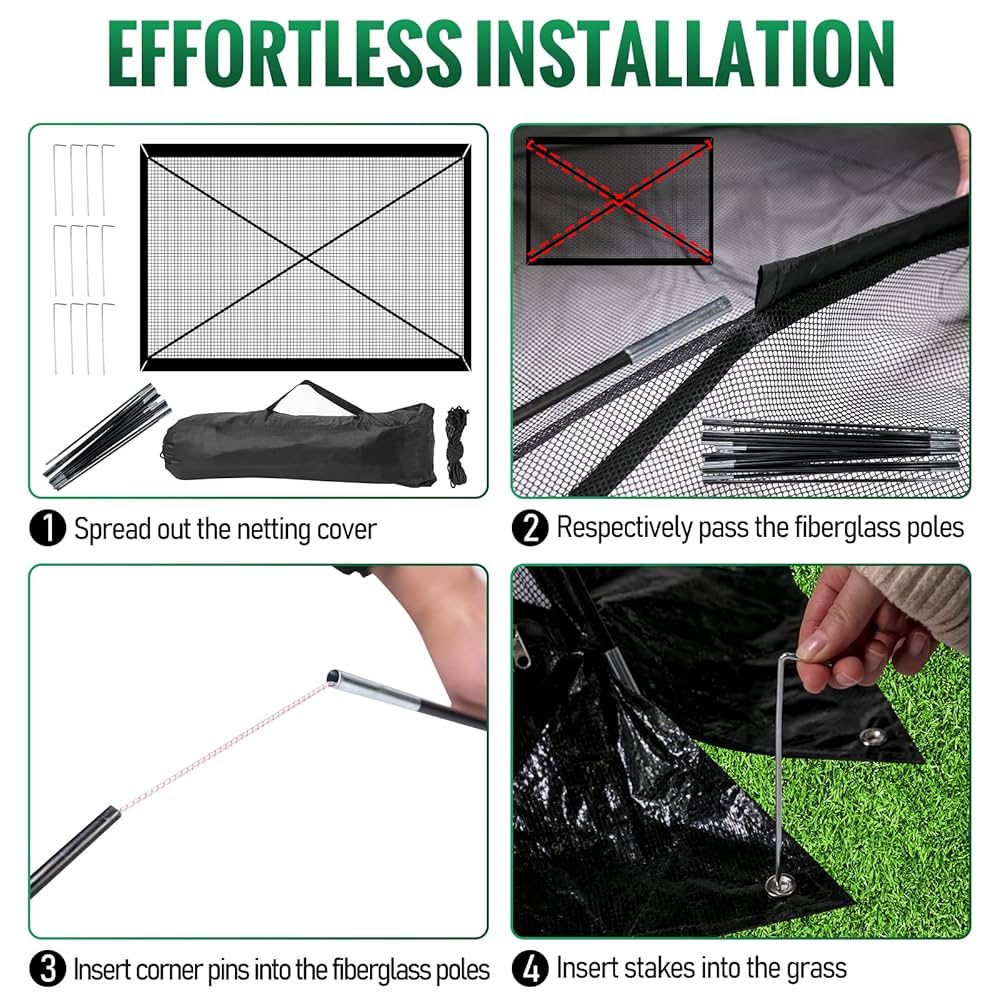 EFFORTLESS INSTALLATION

1 Spread out the netting cover

2 Respectively pass the fiberglass poles

3 Insert corner pins into the fiberglass poles

4 Insert stakes into the grass