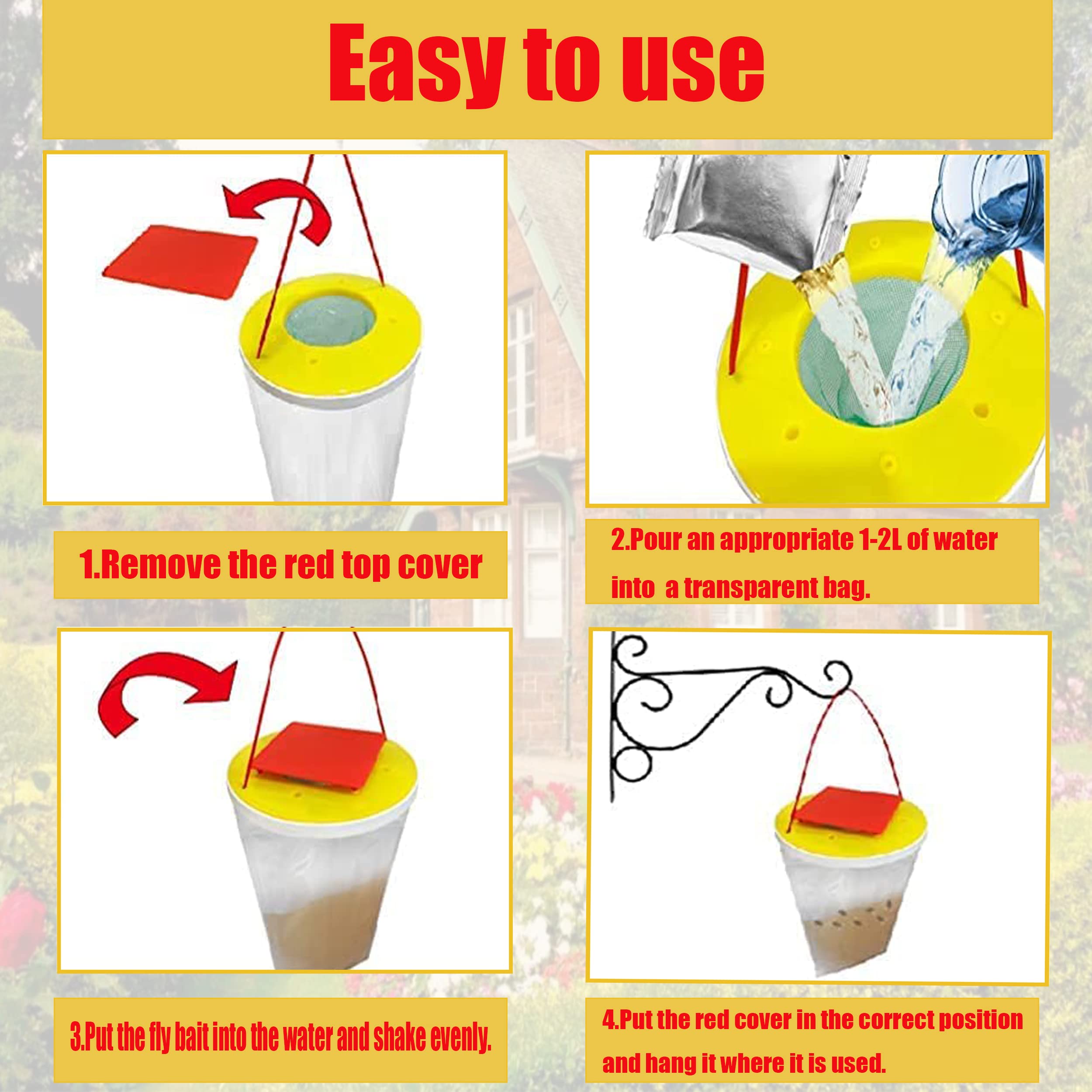 Easy to use

1.Remove the red top cover

2.Pour an appropriate 1-2L of water into a transparent bag.

3.Put the fly bait into the water and shake evenly.

4.Put the red cover in the correct position and hang it where it is used.