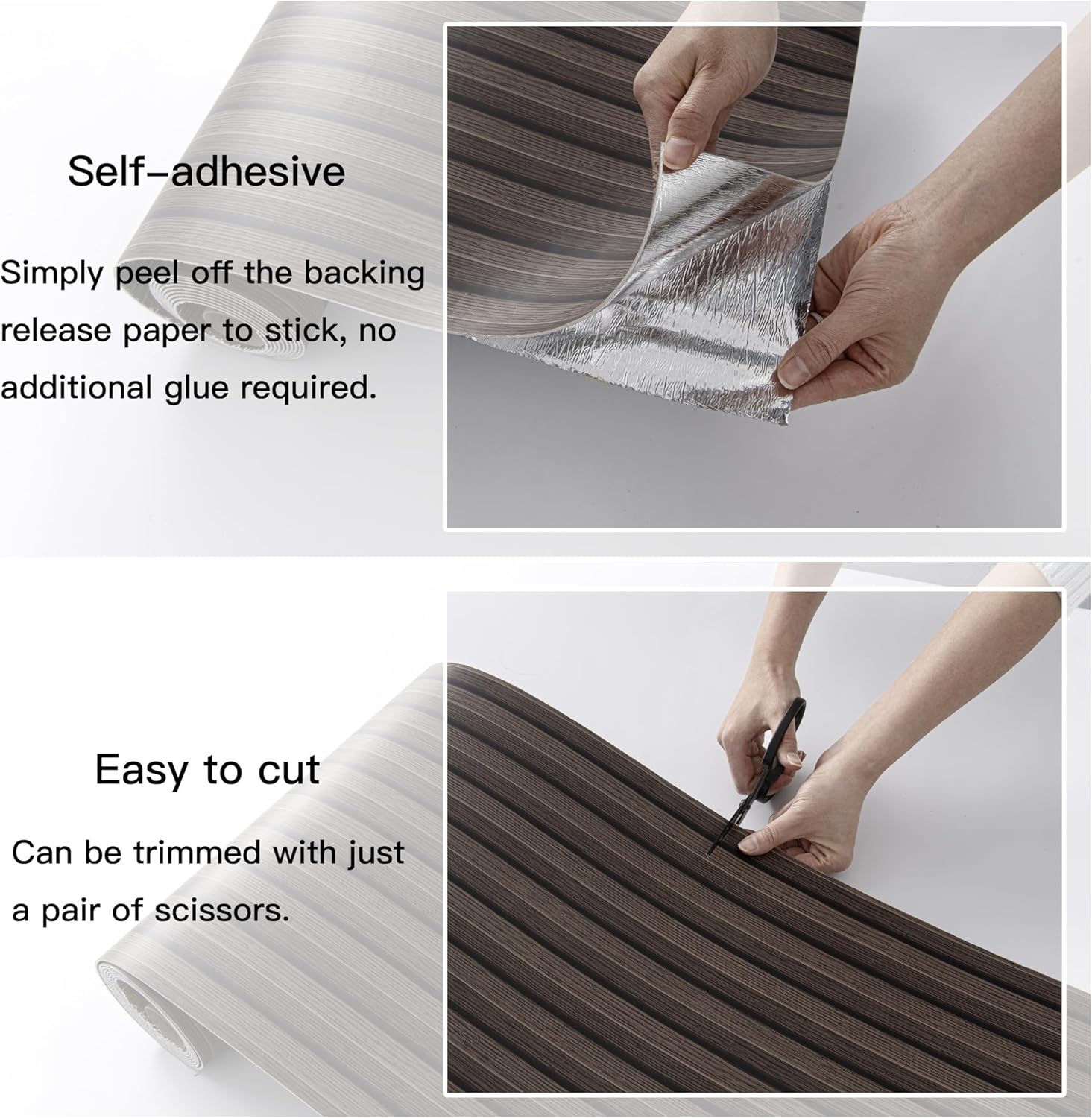 Self-adhesive

Simply peel off the backing release paper to stick, no additional glue required.

Easy to cut

Can be trimmed with just a pair of scissors.