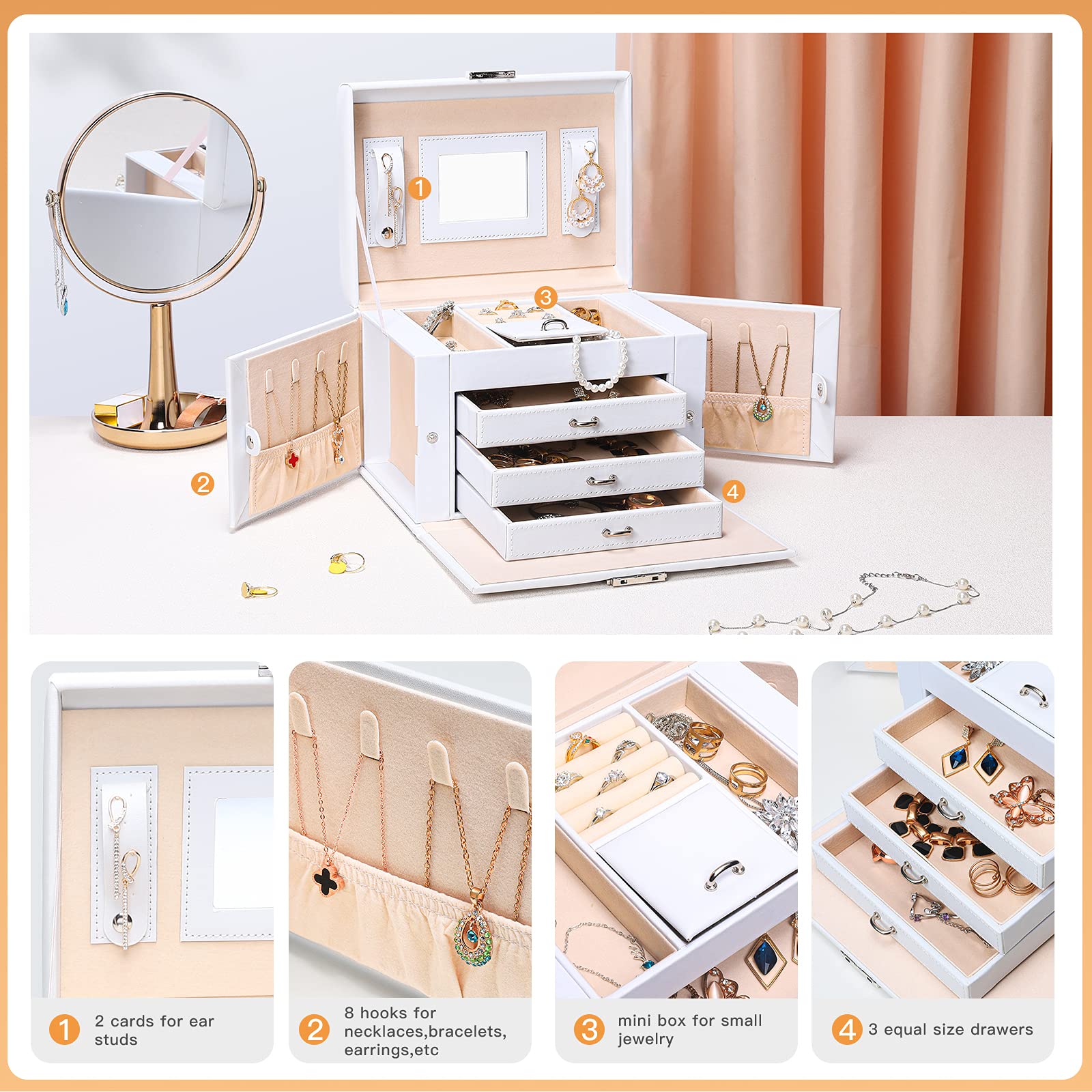 1

3

2

4

1 2 cards for ear studs

2 8 hooks for necklaces,bracelets, earrings,etc

3 mini box for small jewelry

4 3 equal size drawers