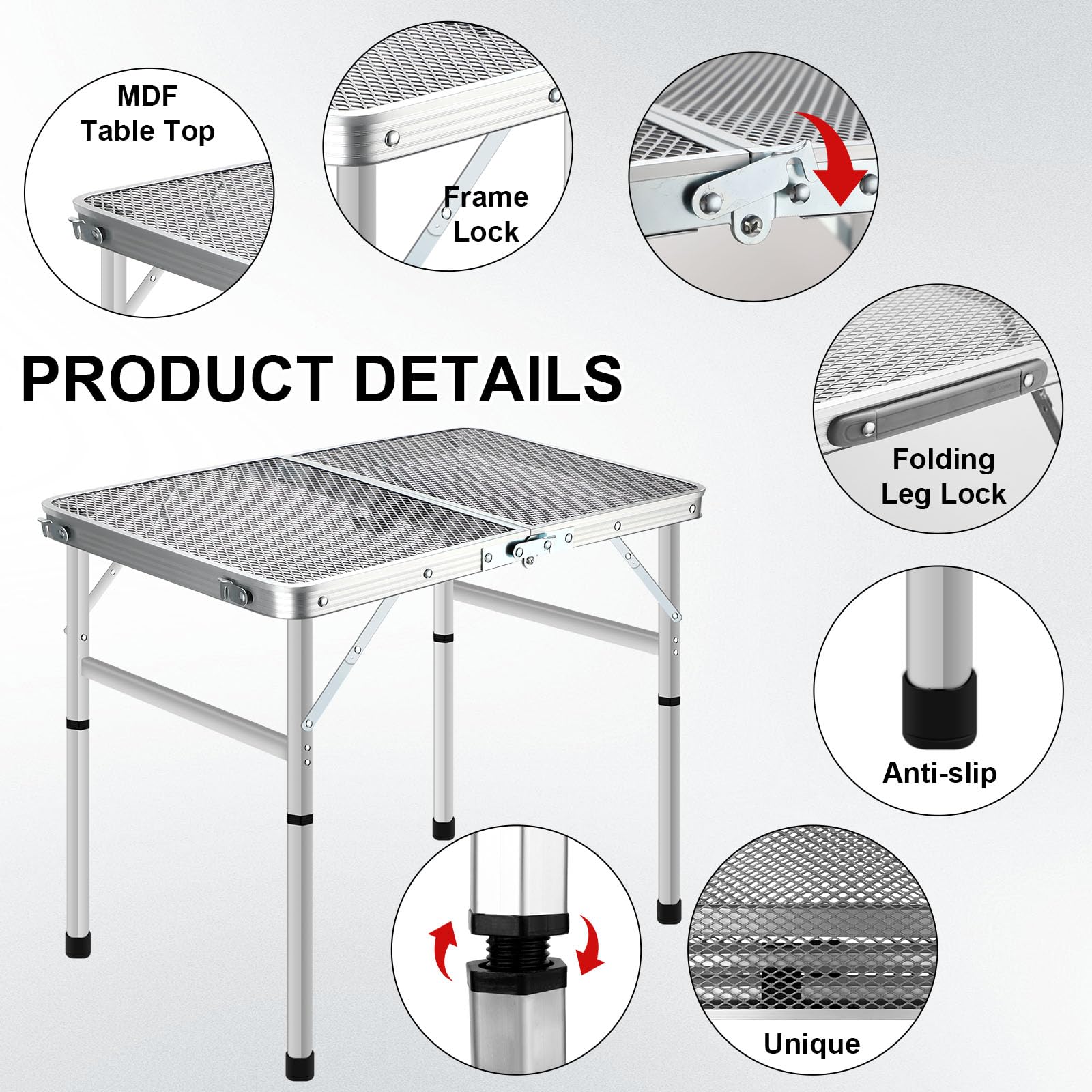 MDF Table Top

Frame Lock

PRODUCT DETAILS

Folding Leg Lock

Anti-slip

Unique