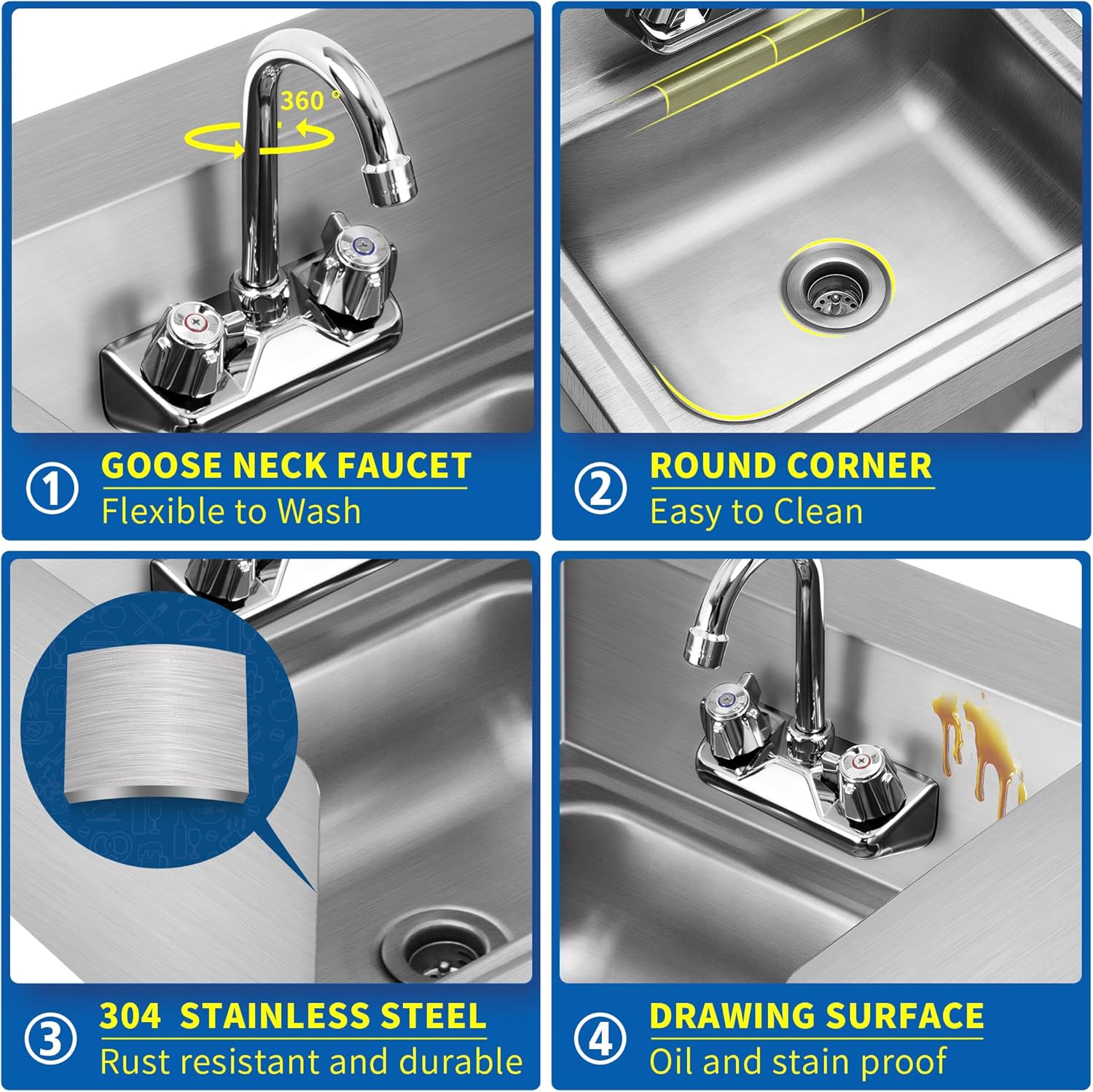 360 °

① GOOSE NECK FAUCET
Flexible to Wash

② ROUND CORNER
Easy to Clean

③ 304 STAINLESS STEEL
Rust resistant and durable

④ DRAWING SURFACE
Oil and stain proof