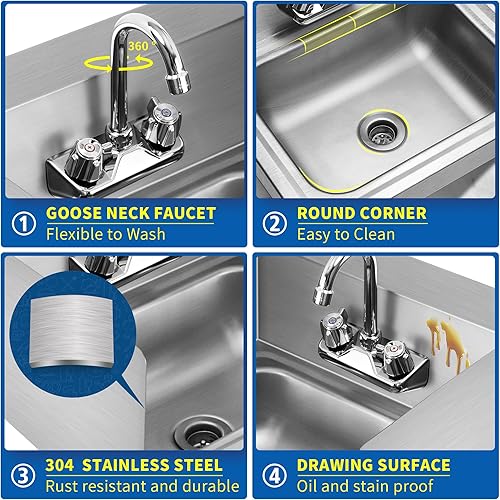 360°

① GOOSE NECK FAUCET
Flexible to Wash

② ROUND CORNER
Easy to Clean

③ 304 STAINLESS STEEL
Rust resistant and durable

④ DRAWING SURFACE
Oil and stain proof