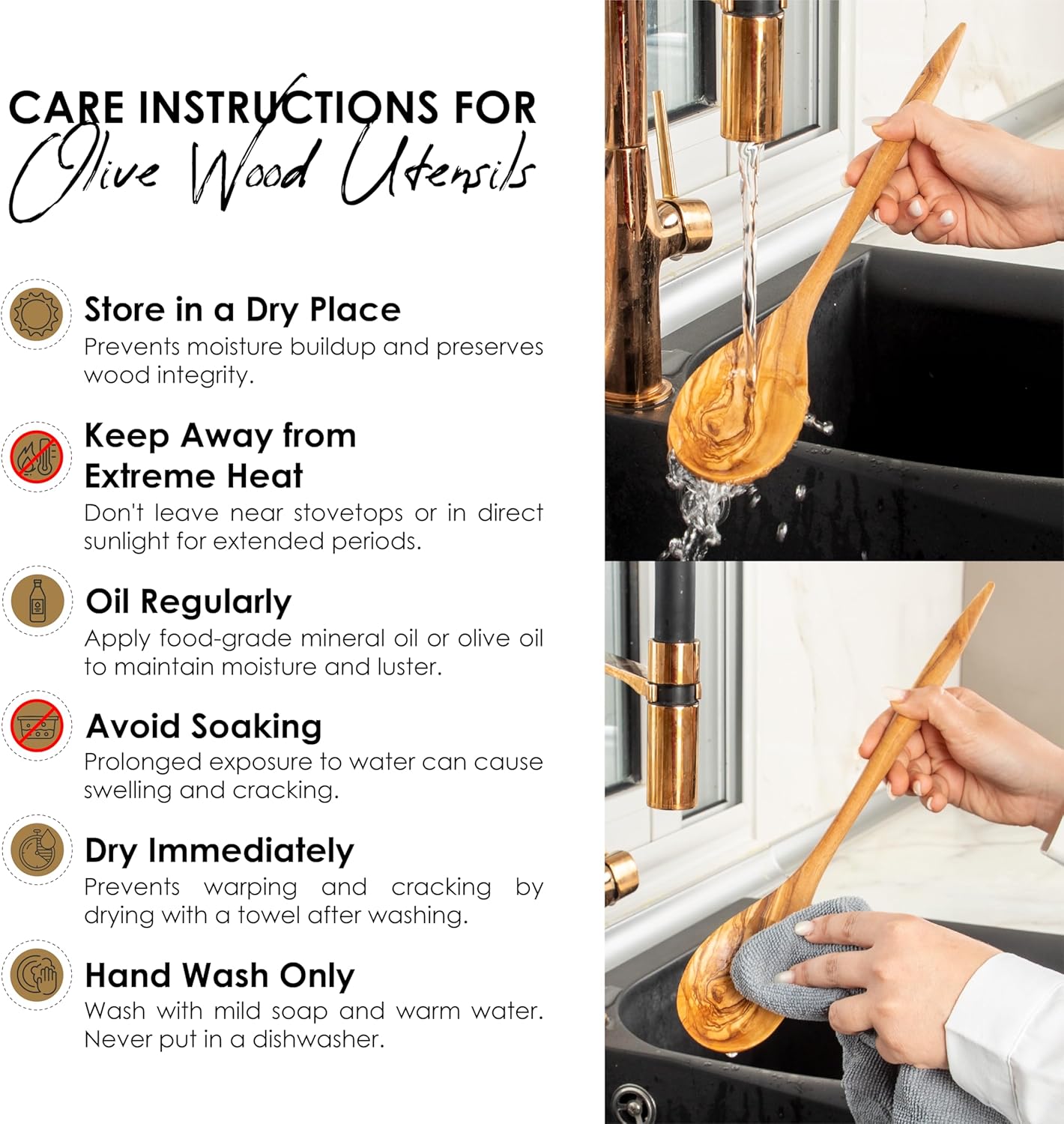 CARE INSTRUCTIONS FOR
Olive Wood Utensils

Store in a Dry Place
Prevents moisture buildup and preserves wood integrity.

Keep Away from Extreme Heat
Don't leave near stovetops or in direct sunlight for extended periods.

Oil Regularly
Apply food-grade mineral oil or olive oil to maintain moisture and luster.

Avoid Soaking
Prolonged exposure to water can cause swelling and cracking.

Dry Immediately
Prevents warping and cracking by drying with a towel after washing.

Hand Wash Only
Wash with mild soap and warm water. Never put in a dishwasher.