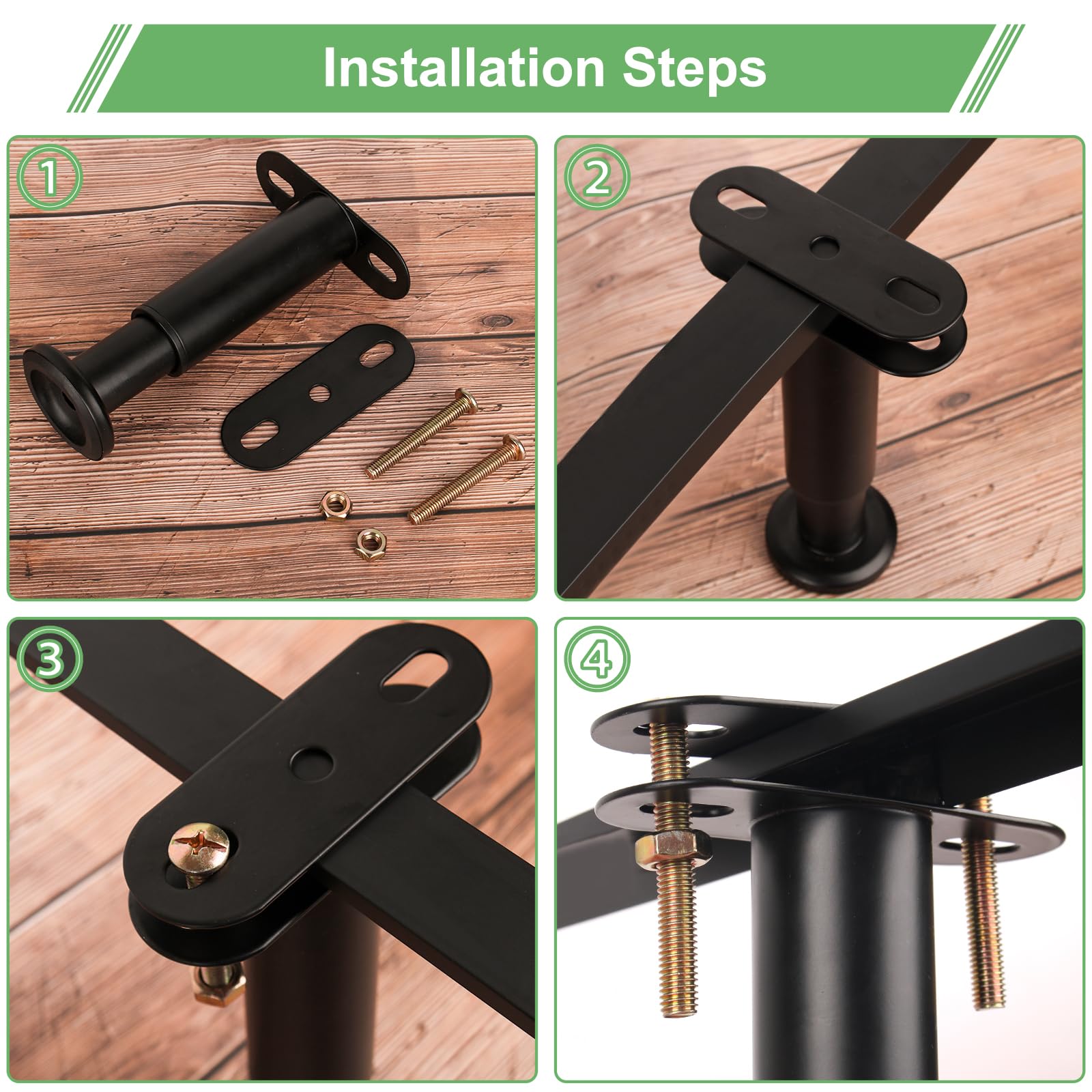 Installation Steps

①

②

③

④