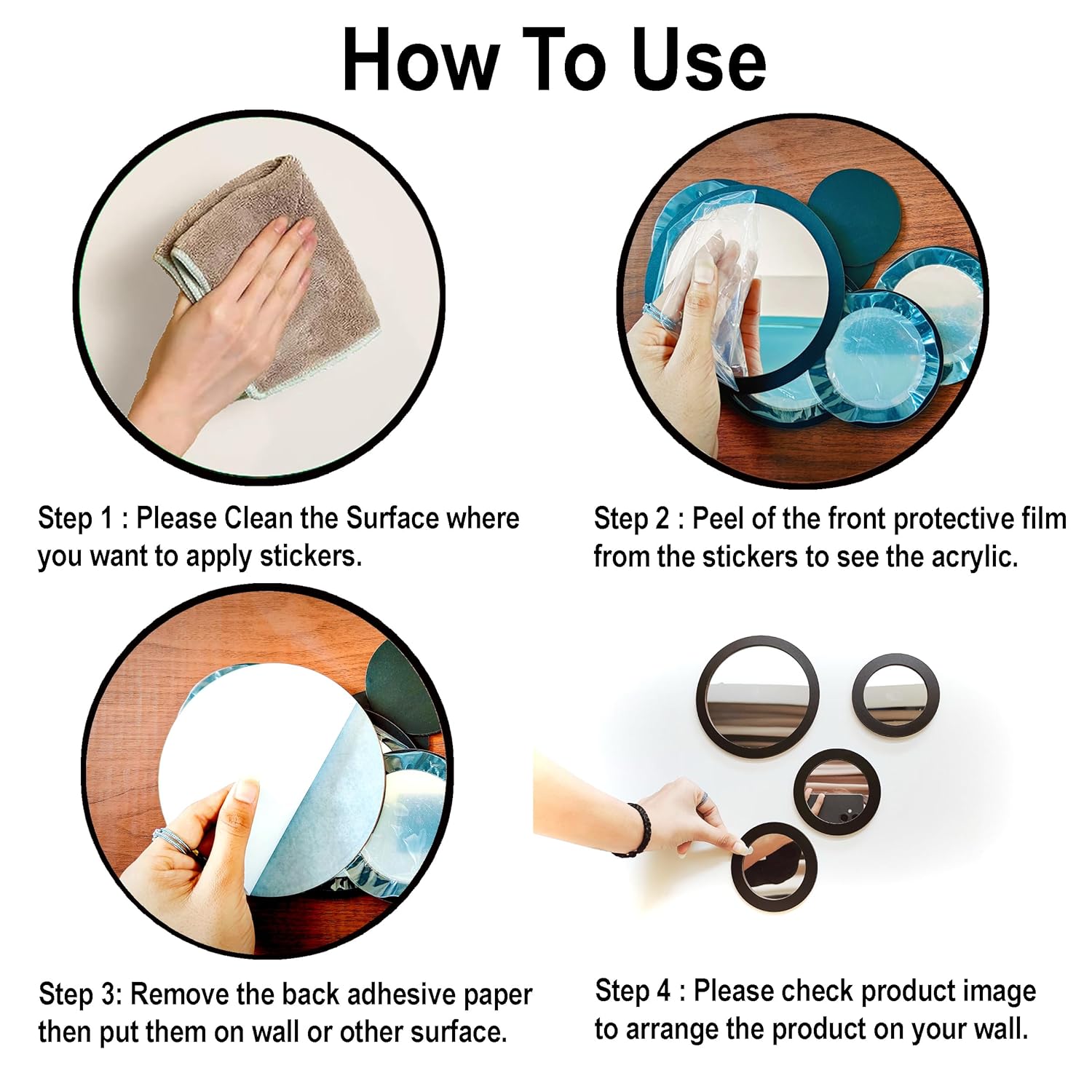 How To Use

Step 1 : Please Clean the Surface where you want to apply stickers.

Step 2 : Peel of the front protective film from the stickers to see the acrylic.

Step 3: Remove the back adhesive paper then put them on wall or other surface.

Step 4 : Please check product image to arrange the product on your wall.