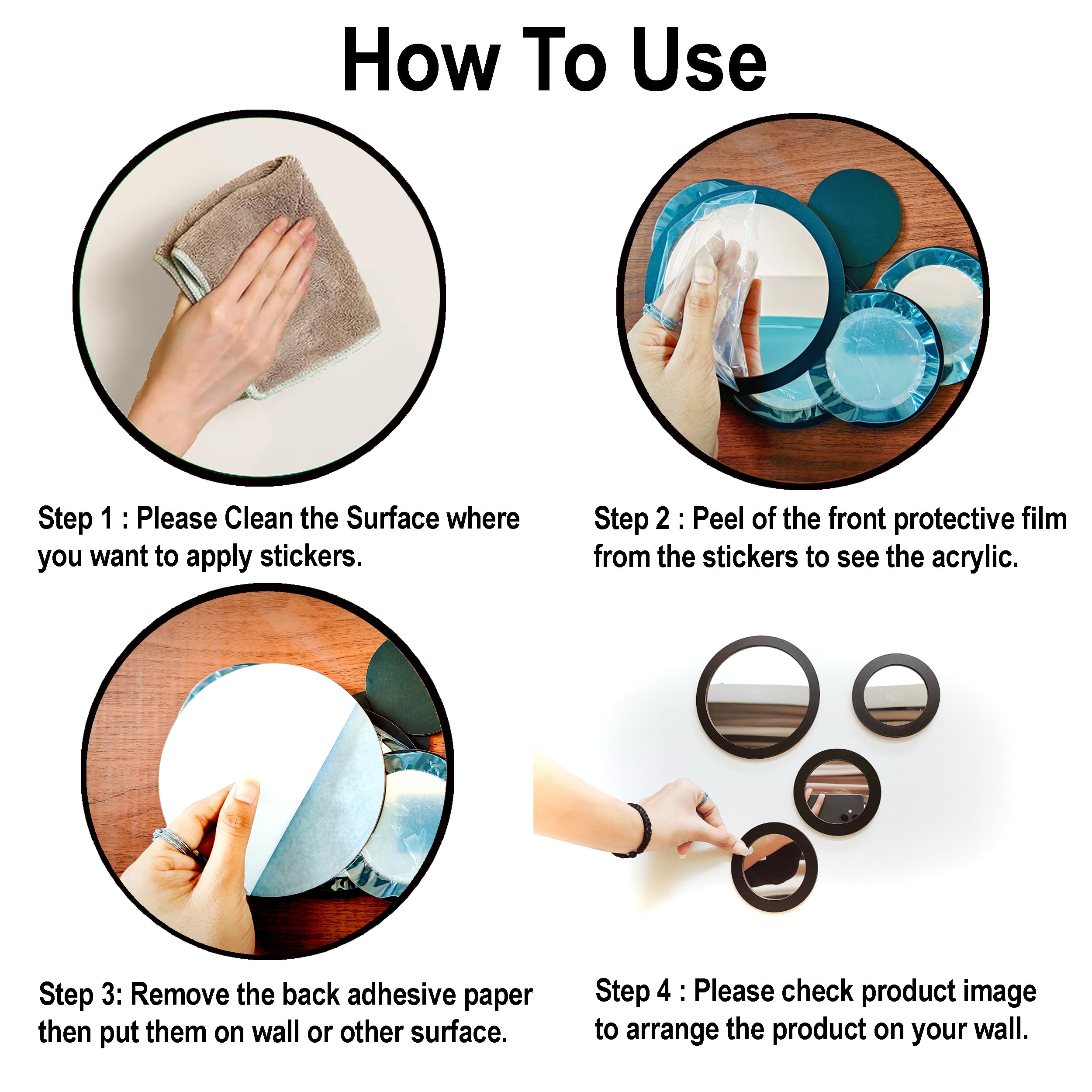 How To Use

Step 1 : Please Clean the Surface where you want to apply stickers.

Step 2 : Peel of the front protective film from the stickers to see the acrylic.

Step 3: Remove the back adhesive paper then put them on wall or other surface.

Step 4 : Please check product image to arrange the product on your wall.