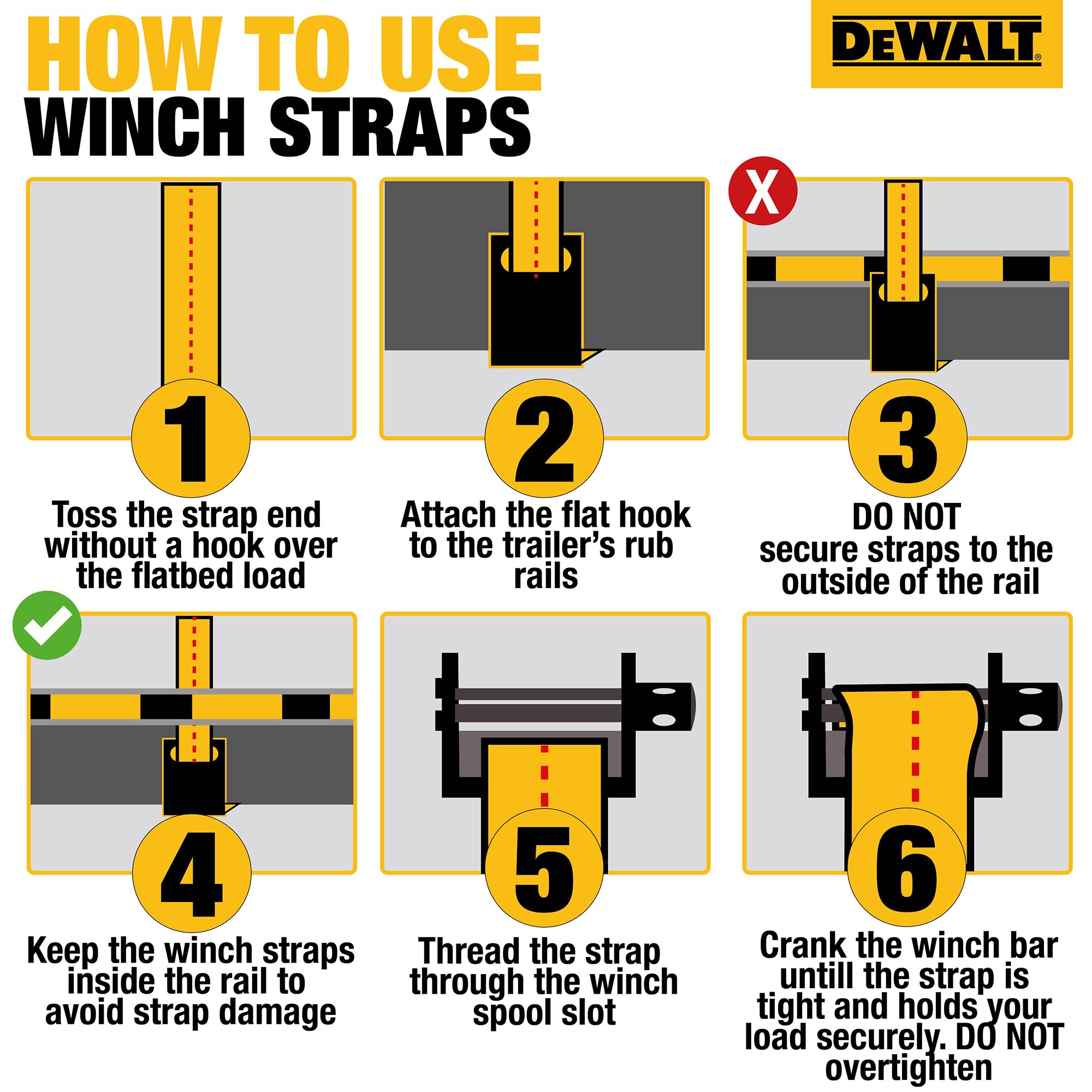 HOW TO USE
WINCH STRAPS

DEWALT®

1
Toss the strap end without a hook over the flatbed load

2
Attach the flat hook to the trailer's rub rails

X
3
DO NOT secure straps to the outside of the rail

4
Keep the winch straps inside the rail to avoid strap damage

5
Thread the strap through the winch spool slot

6
Crank the winch bar untill the strap is tight and holds your load securely. DO NOT overtighten