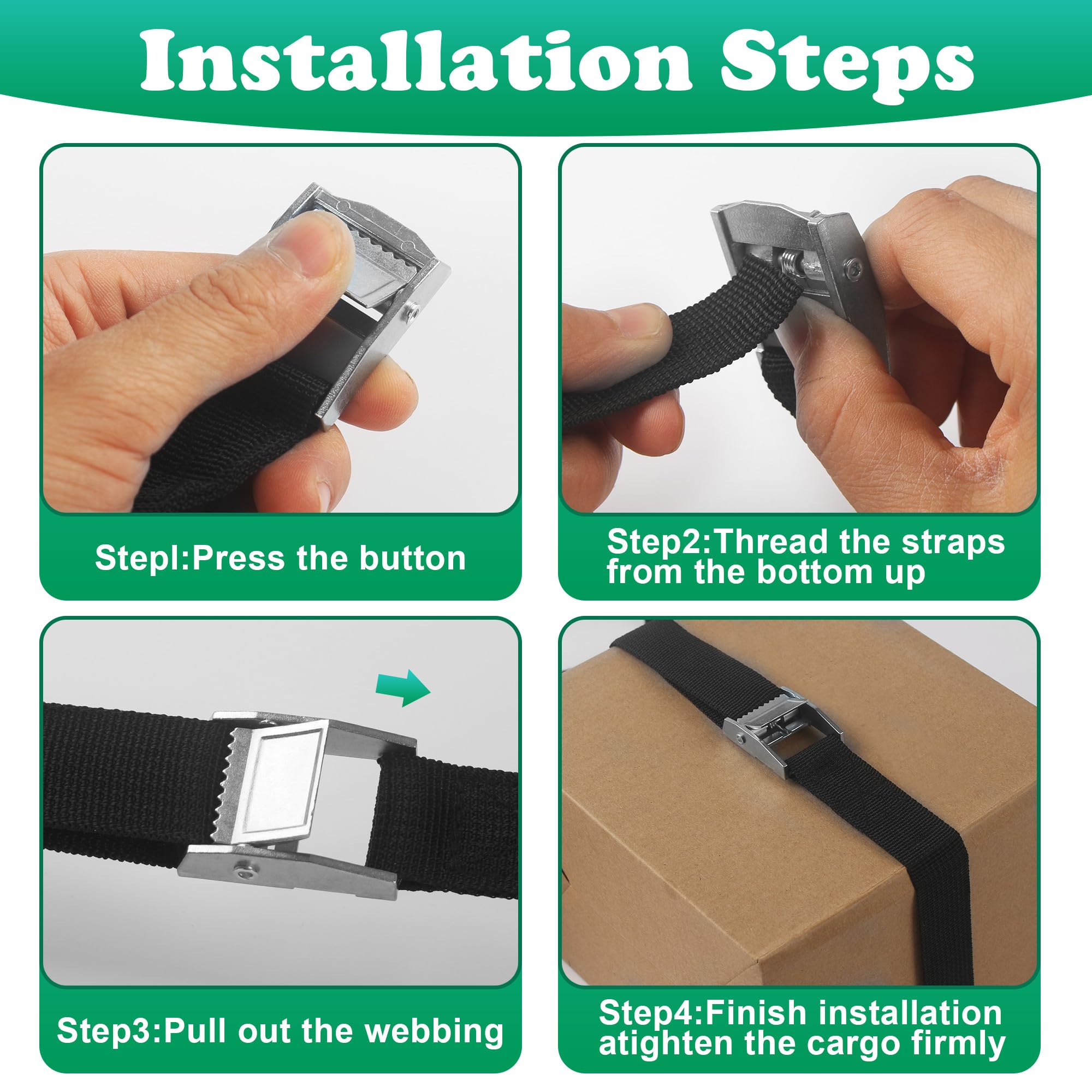 Installation Steps

Stepl:Press the button

Step2:Thread the straps from the bottom up

Step3:Pull out the webbing

Step4:Finish installation atighten the cargo firmly