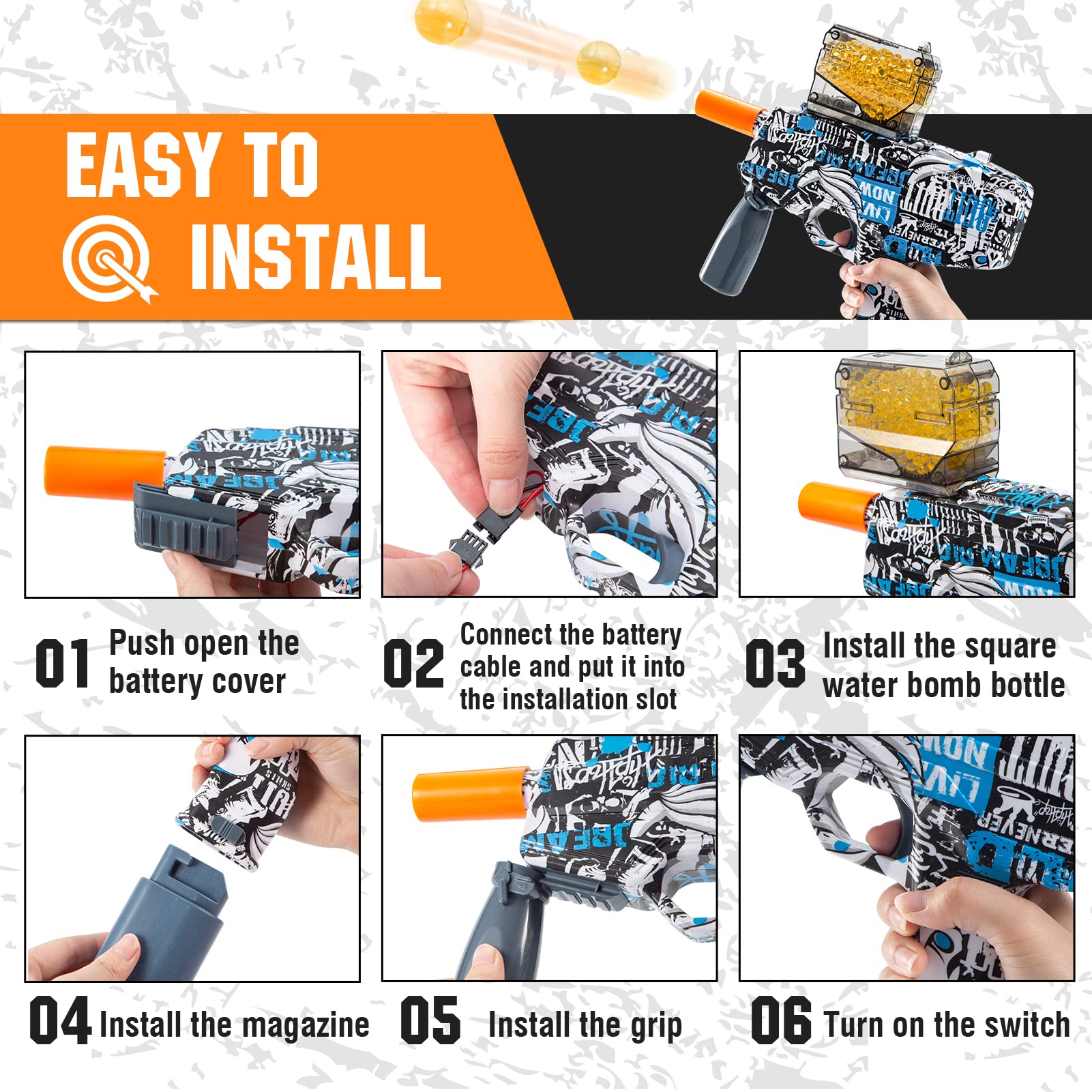 EASY TO INSTALL

01 Push open the battery cover

02 Connect the battery cable and put it into the installation slot

03 Install the square water bomb bottle

04 Install the magazine

05 Install the grip

06 Turn on the switch