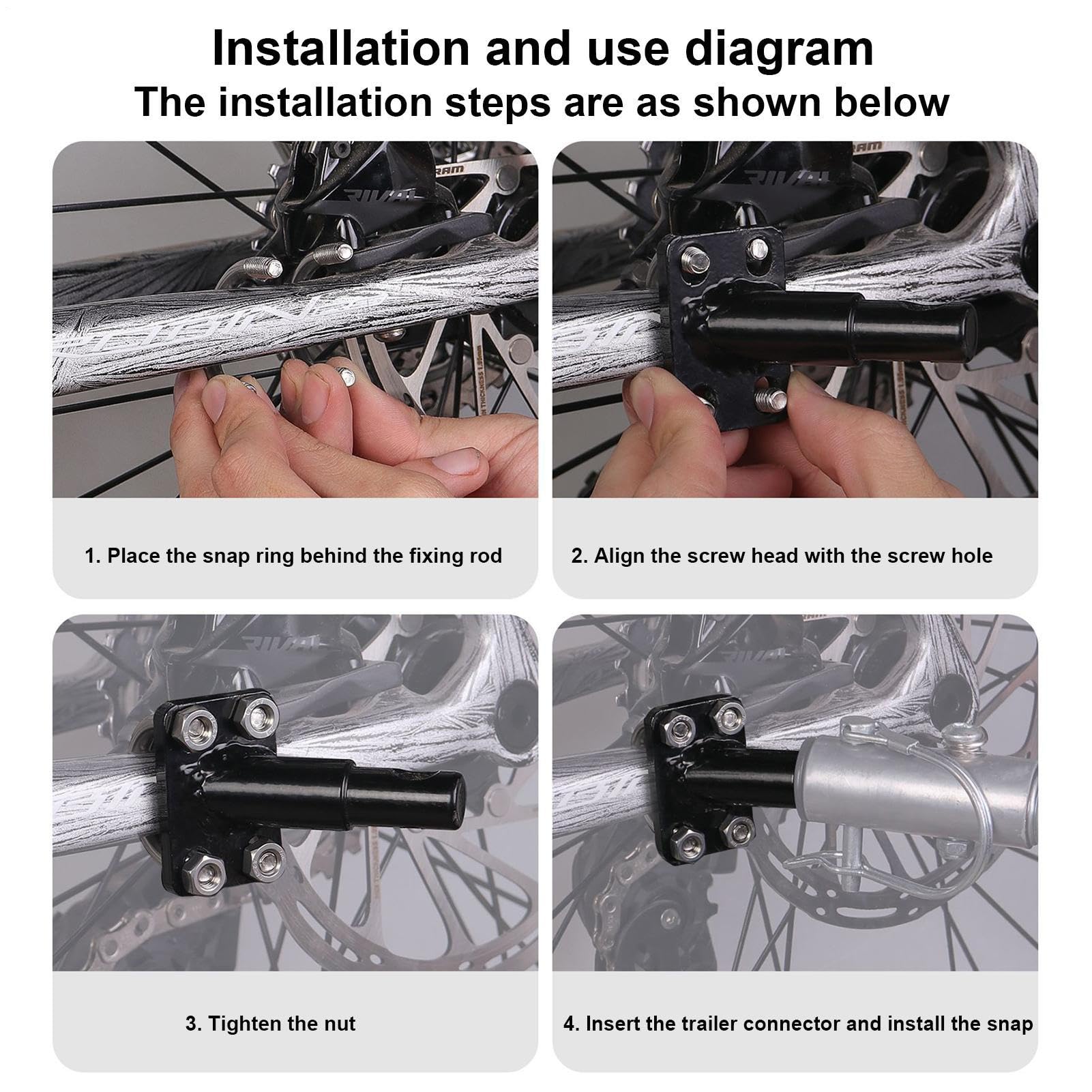 Installation and use diagram
The installation steps are as shown below

1. Place the snap ring behind the fixing rod

2. Align the screw head with the screw hole

3. Tighten the nut

4. Insert the trailer connector and install the snap