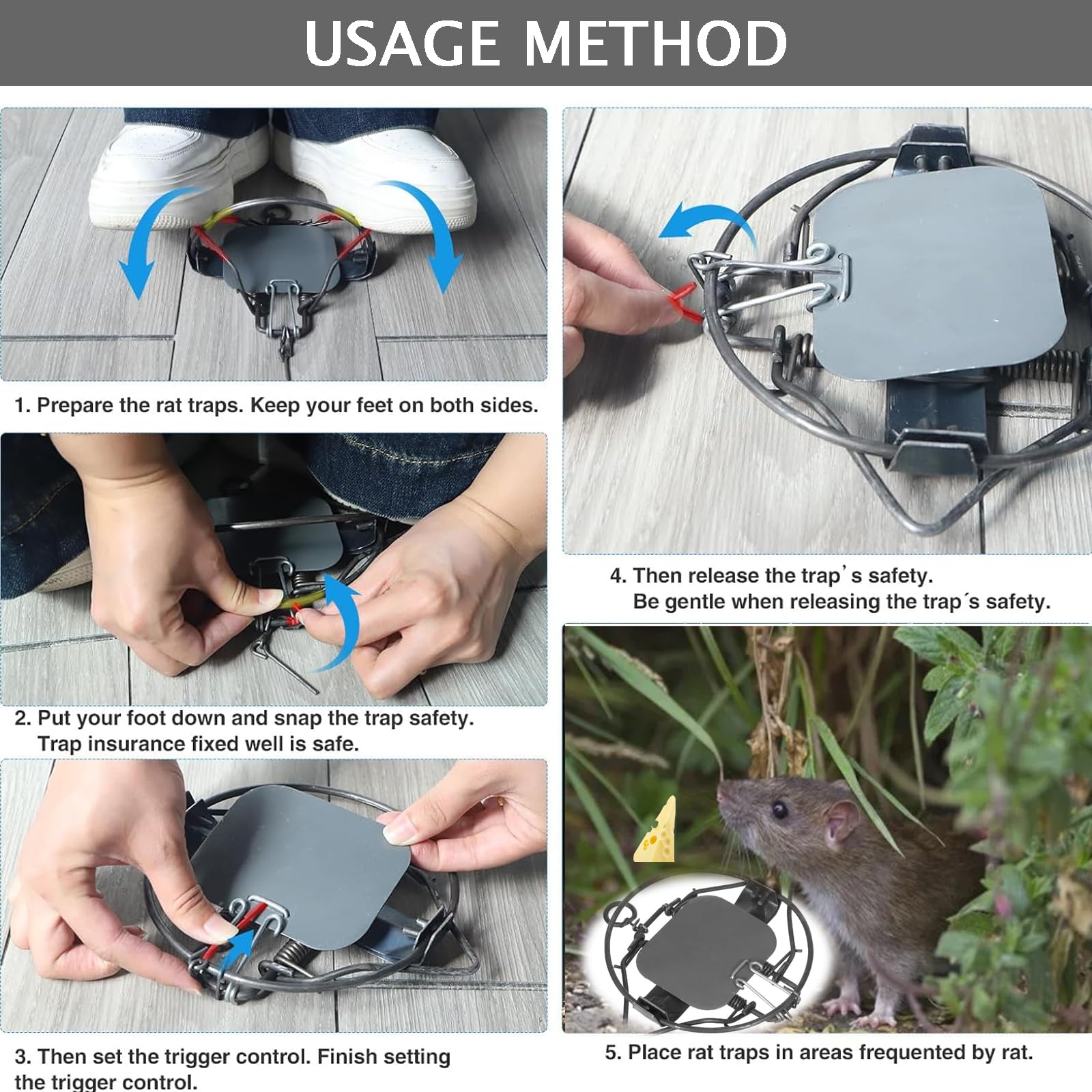 USAGE METHOD

1. Prepare the rat traps. Keep your feet on both sides.

2. Put your foot down and snap the trap safety.
Trap insurance fixed well is safe.

3. Then set the trigger control. Finish setting the trigger control.

4. Then release the trap's safety.
Be gentle when releasing the trap´s safety.

5. Place rat traps in areas frequented by rat.