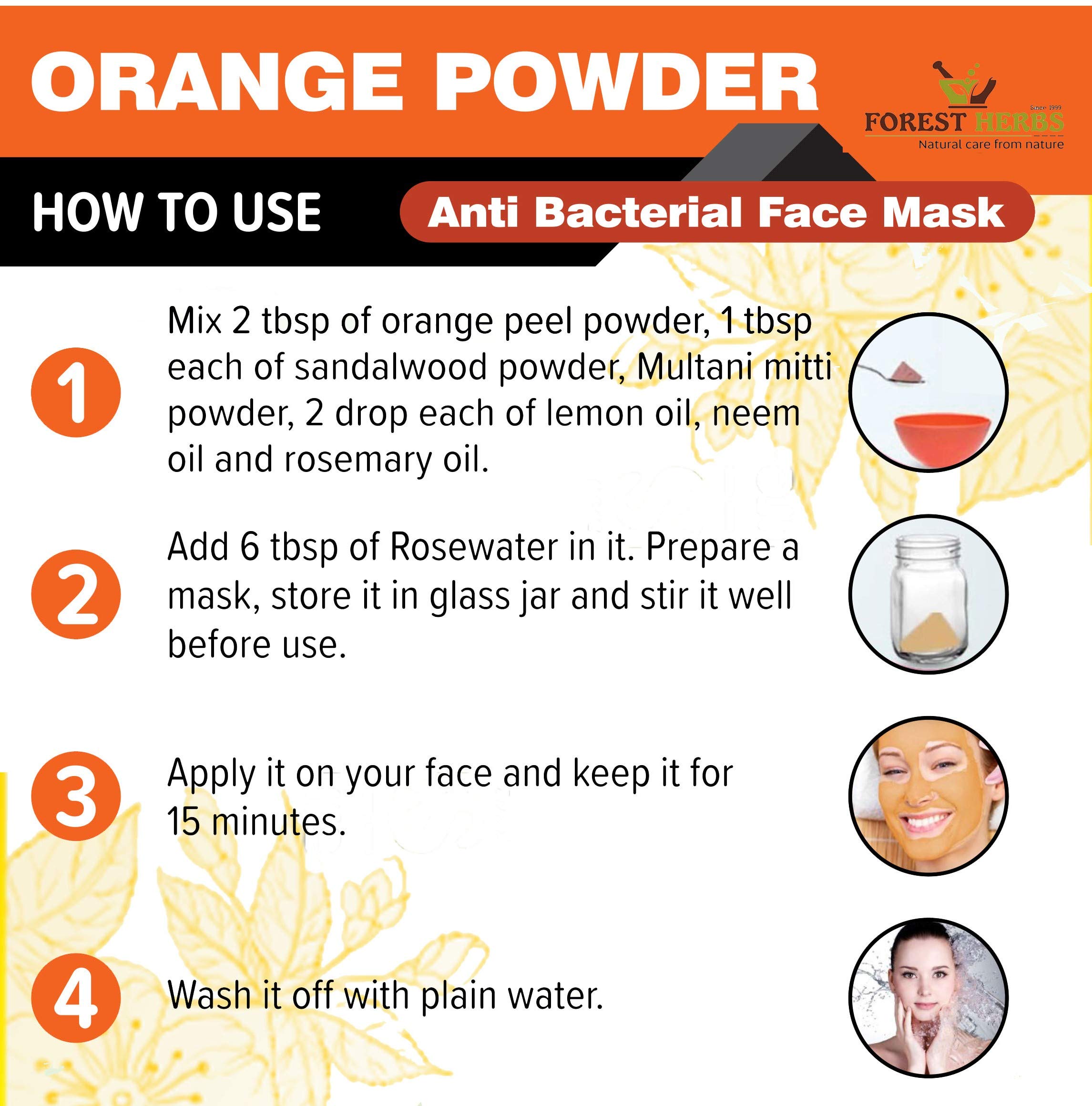 ORANGE POWDER

Since 1999
FOREST HERBS
Natural care from nature

HOW TO USE

Anti Bacterial Face Mask

1 Mix 2 tbsp of orange peel powder, 1 tbsp each of sandalwood powder, Multani mitti powder, 2 drop each of lemon oil, neem oil and rosemary oil.

2 Add 6 tbsp of Rosewater in it. Prepare a mask, store it in glass jar and stir it well before use.

3 Apply it on your face and keep it for 15 minutes.

4 Wash it off with plain water.