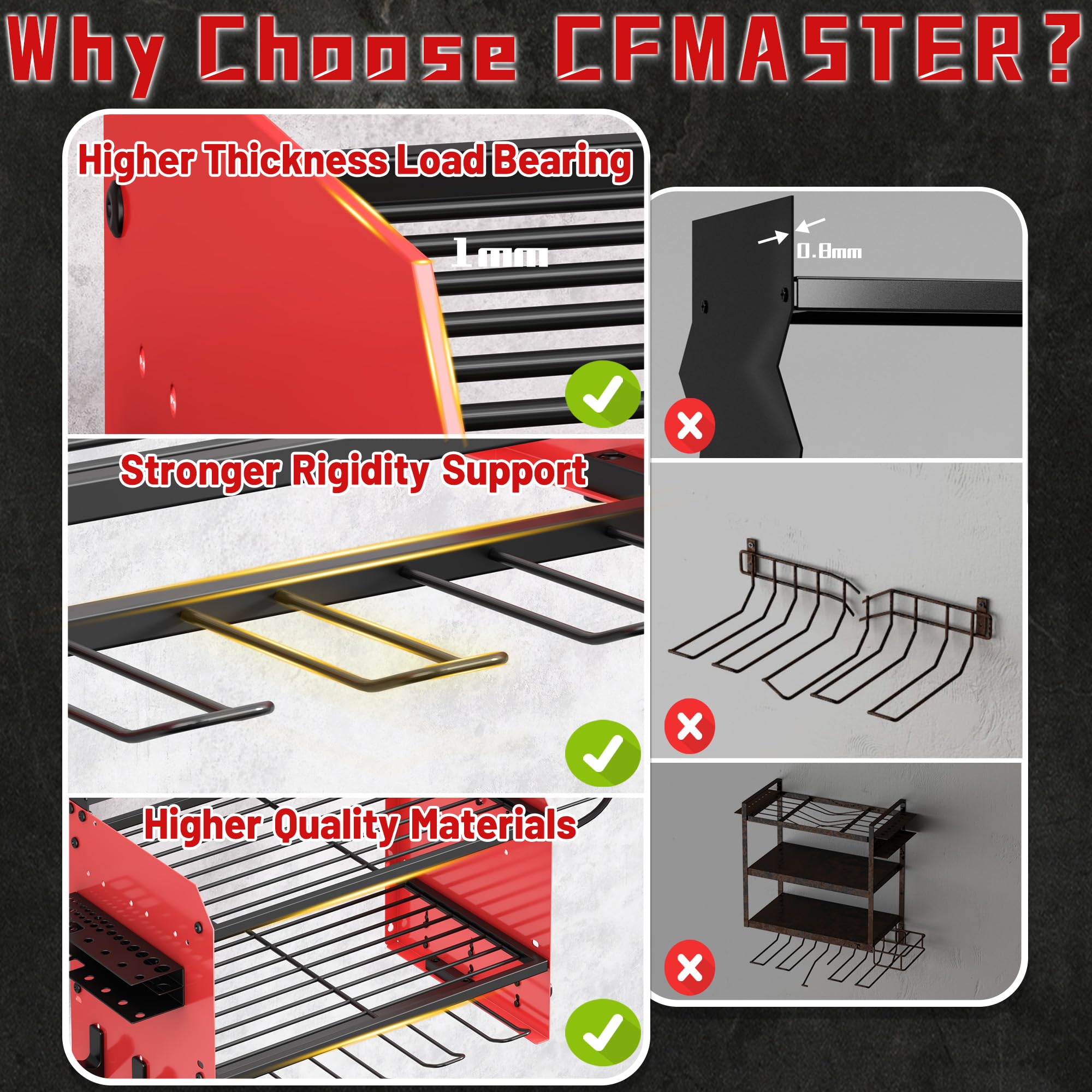 Why Choose CFMASTER?

Higher Thickness Load Bearing

1mm

0.8mm

Stronger Rigidity Support

Higher Quality Materials