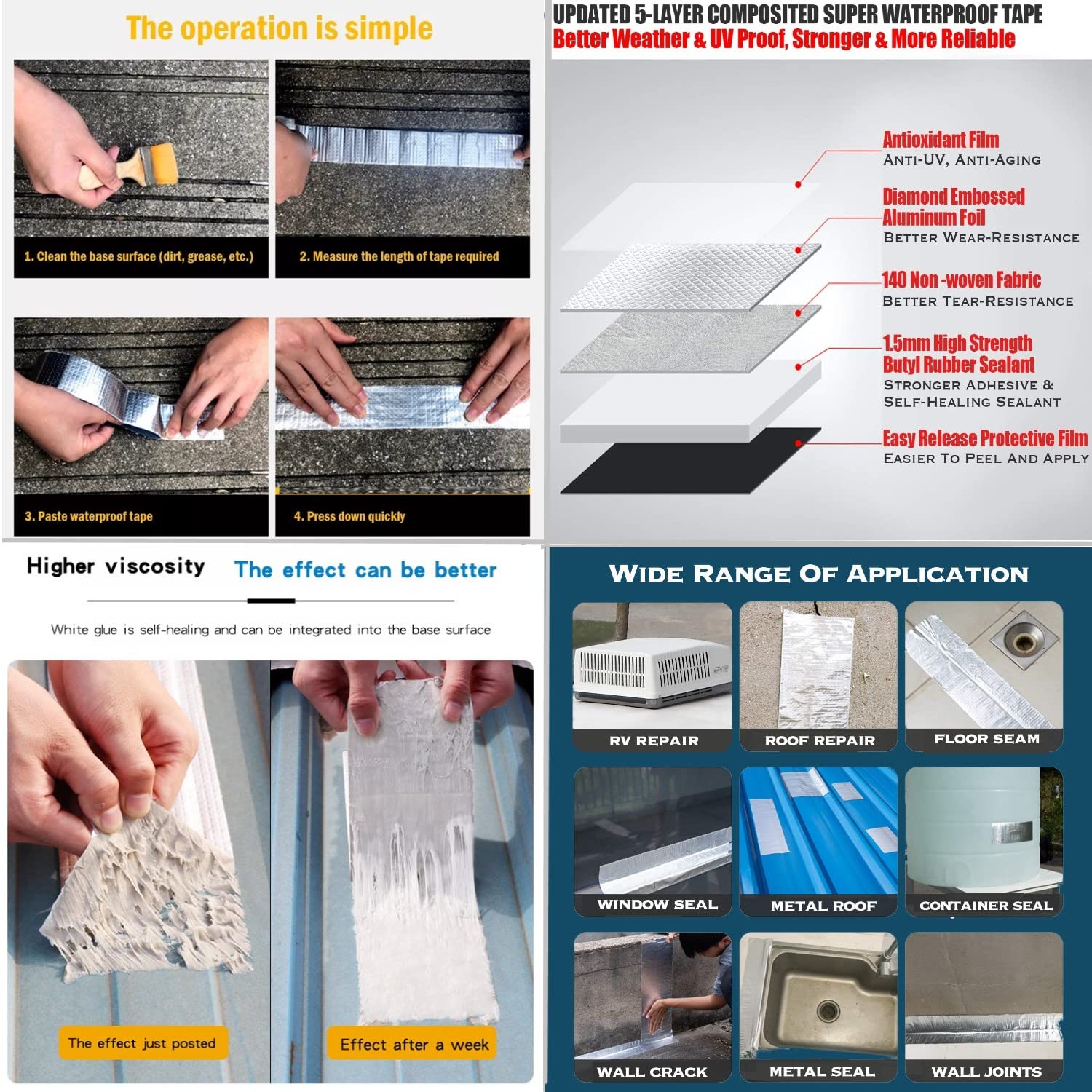 The operation is simple

1. Clean the base surface (dirt, grease, etc.)

2. Measure the length of tape required

3. Paste waterproof tape

4. Press down quickly

UPDATED 5-LAYER COMPOSITED SUPER WATERPROOF TAPE
Better Weather & UV Proof, Stronger & More Reliable

Antioxidant Film
ANTI-UV, ANTI-AGING

Diamond Embossed Aluminum Foil
BETTER WEAR-RESISTANCE

140 Non -woven Fabric
BETTER TEAR-RESISTANCE

1.5mm High Strength Butyl Rubber Sealant
STRONGER ADHESIVE & SELF-HEALING SEALANT

Easy Release Protective Film
EASIER TO PEEL AND APPLY

Higher viscosity The effect can be better

White glue is self-healing and can be integrated into the base surface

The effect just posted

Effect after a week

WIDE RANGE OF APPLICATION

RV REPAIR

ROOF REPAIR

FLOOR SEAM

WINDOW SEAL

METAL ROOF

CONTAINER SEAL

WALL CRACK

METAL SEAL

WALL JOINTS