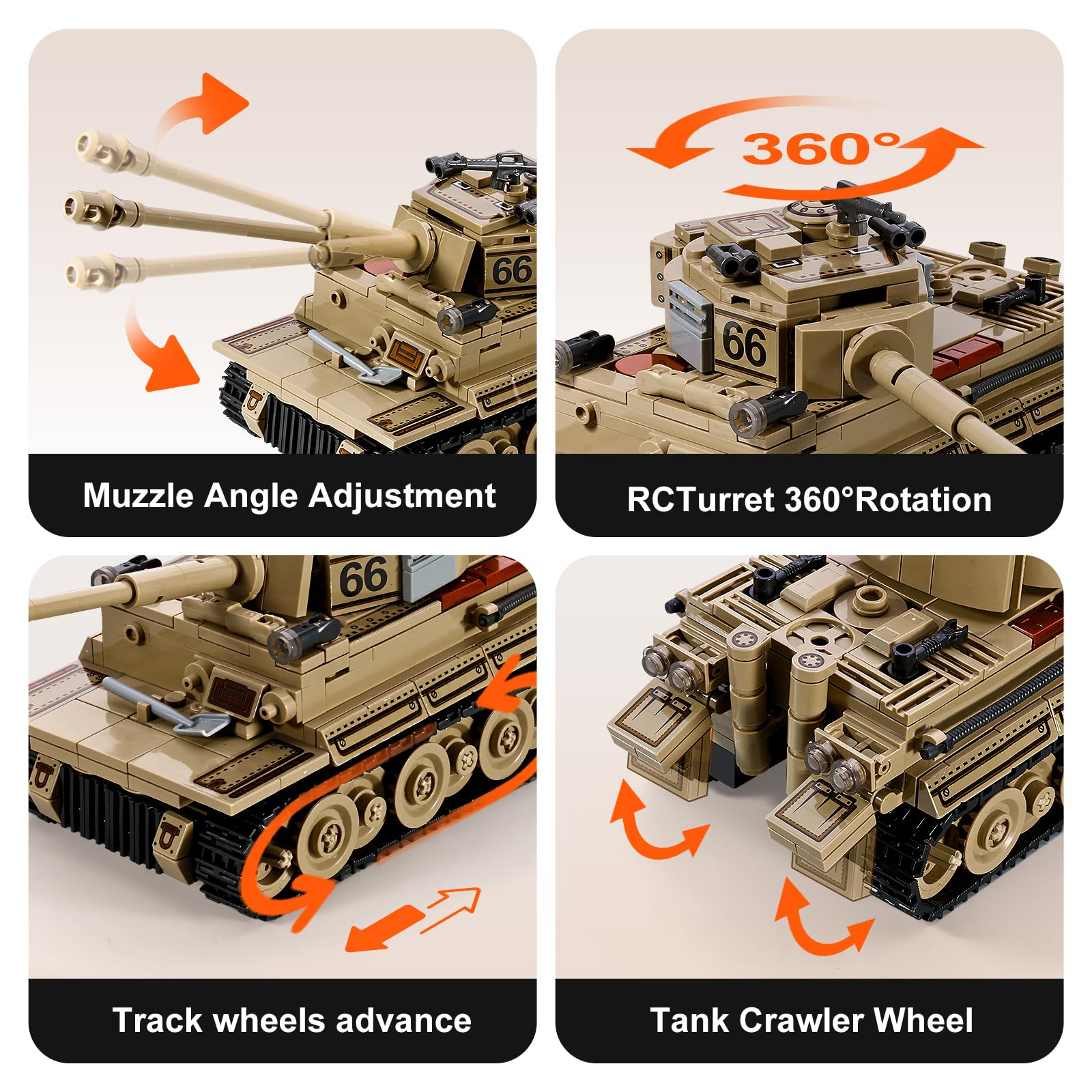 66

Muzzle Angle Adjustment

360°

66

RCTurret 360°Rotation

66

Track wheels advance

Tank Crawler Wheel