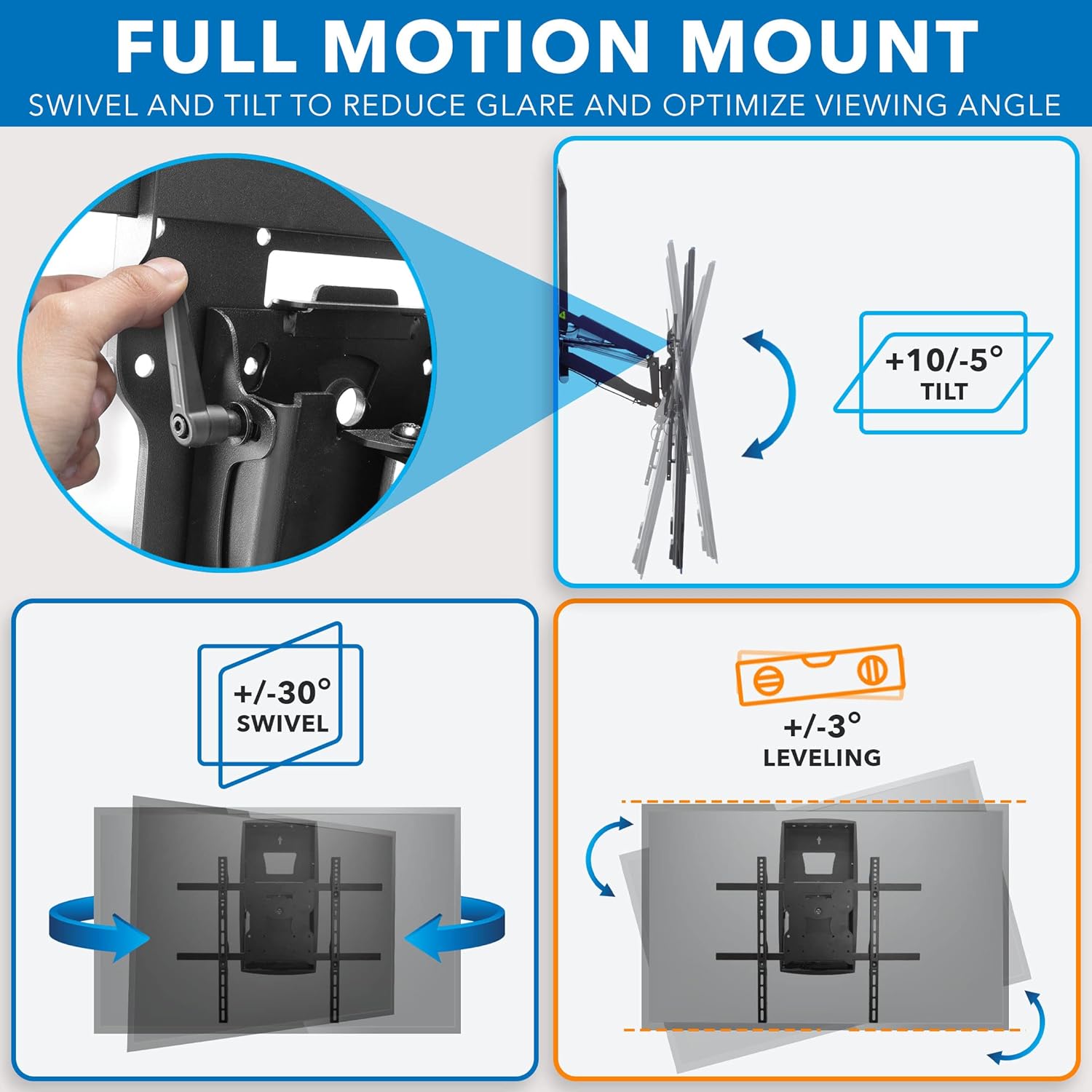 FULL MOTION MOUNT
SWIVEL AND TILT TO REDUCE GLARE AND OPTIMIZE VIEWING ANGLE

+10/-5°
TILT

+/-30°
SWIVEL

+/-3°
LEVELING