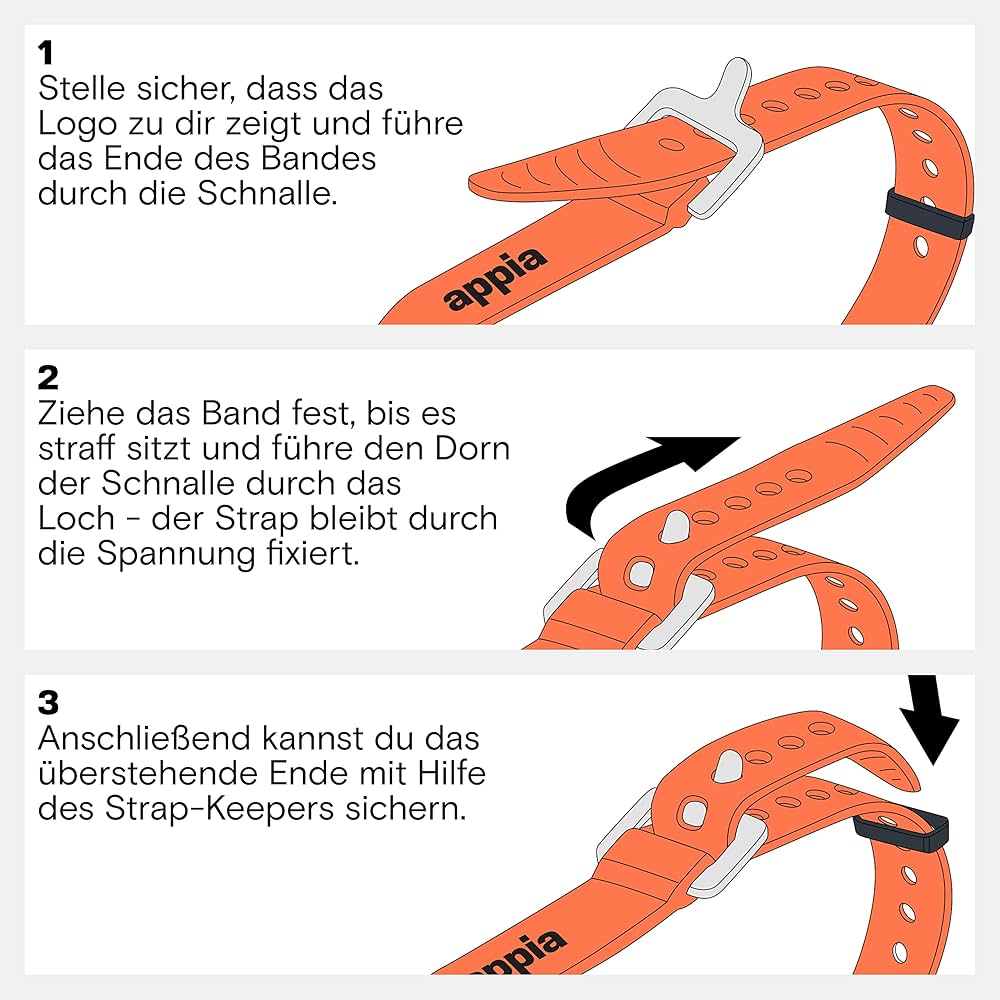 1
Stelle sicher, dass das Logo zu dir zeigt und führe das Ende des Bandes durch die Schnalle.

appia

2
Ziehe das Band fest, bis es straff sitzt und führe den Dorn der Schnalle durch das Loch - der Strap bleibt durch die Spannung fixiert.

3
Anschließend kannst du das überstehende Ende mit Hilfe des Strap-Keepers sichern.

appia