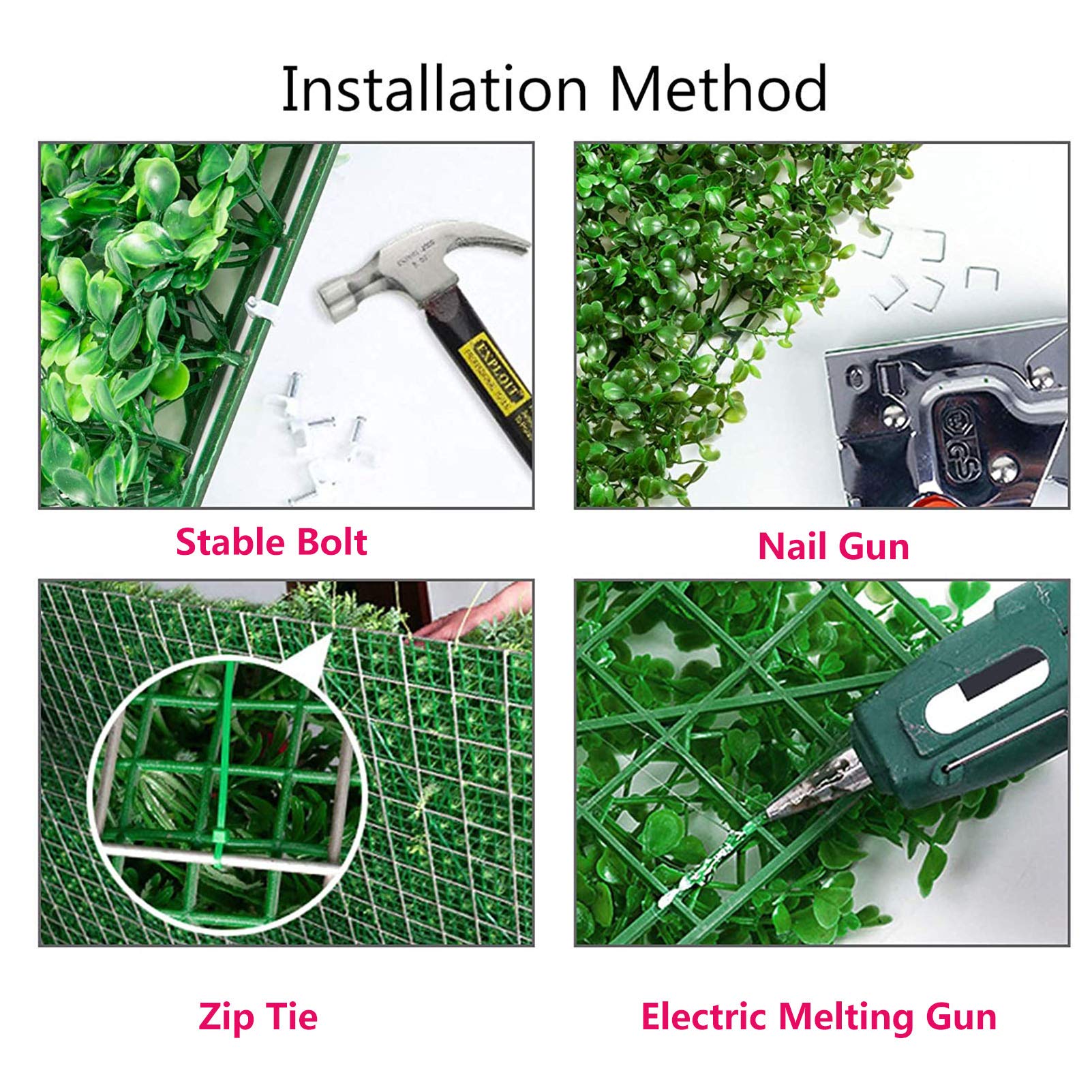 Installation Method

EXPLOIT

Stable Bolt

Nail Gun

Zip Tie

Electric Melting Gun