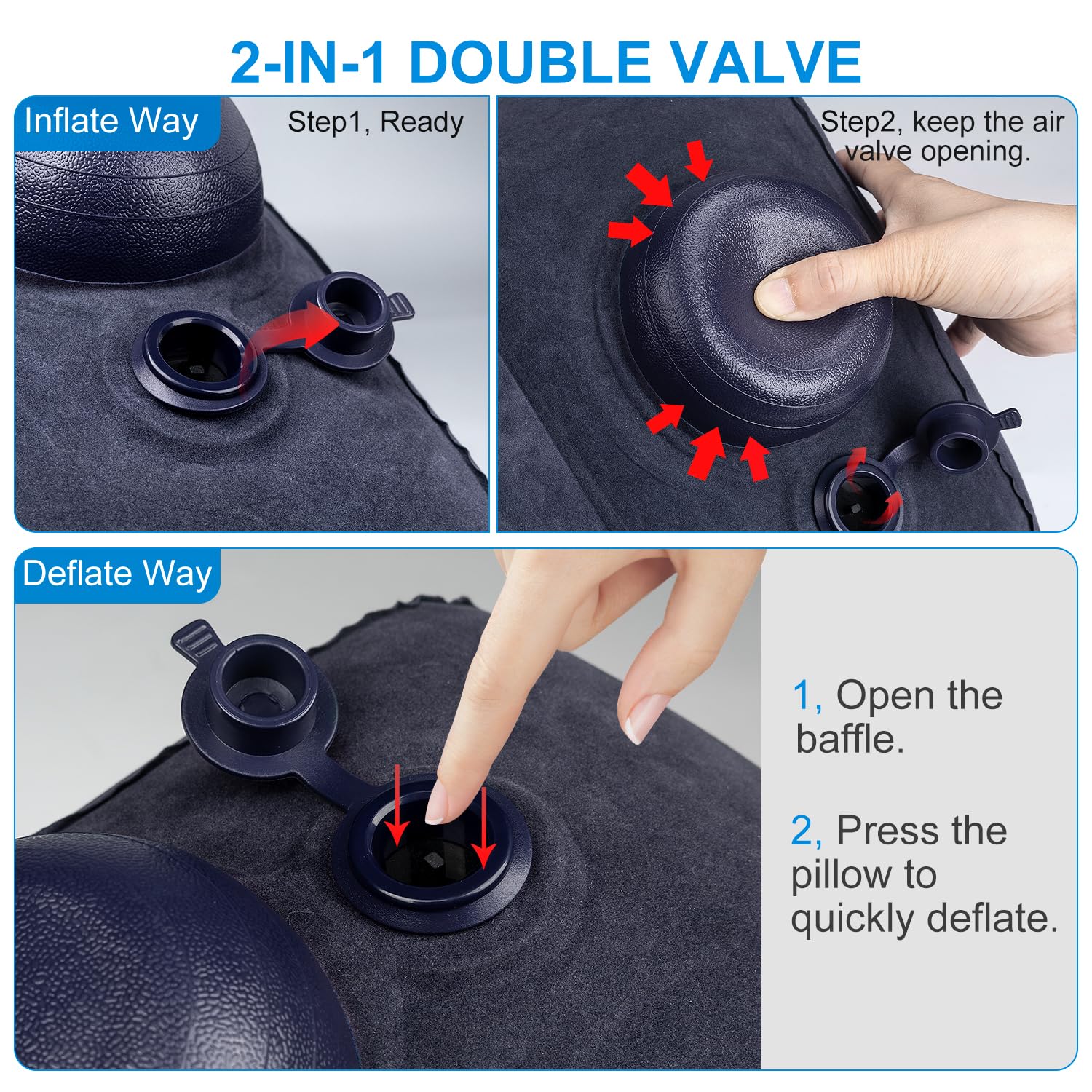 2-IN-1 DOUBLE VALVE

Inflate Way

Step1, Ready

Step2, keep the air valve opening.

Deflate Way

1, Open the baffle.

2, Press the pillow to quickly deflate.