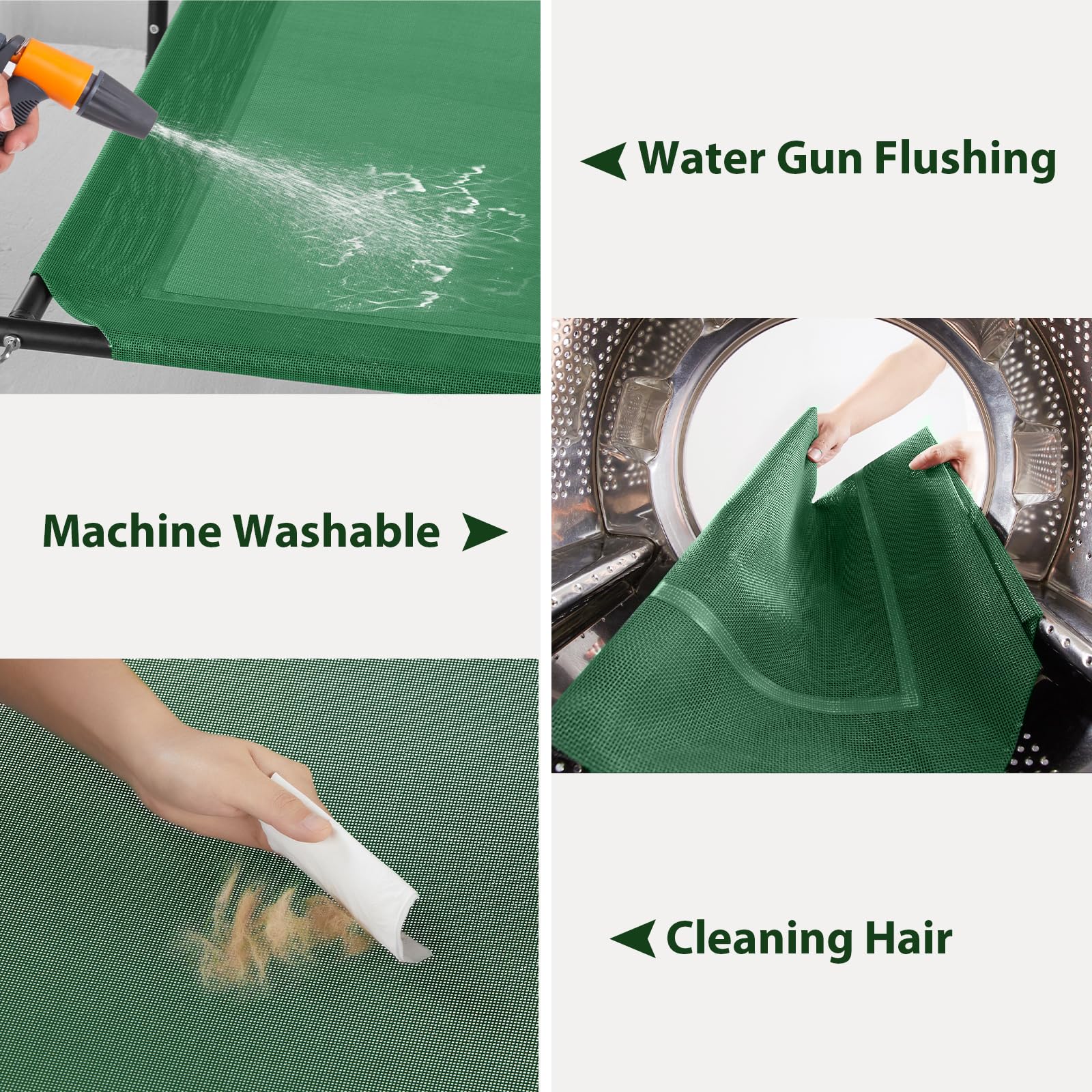 Water Gun Flushing

Machine Washable

Cleaning Hair