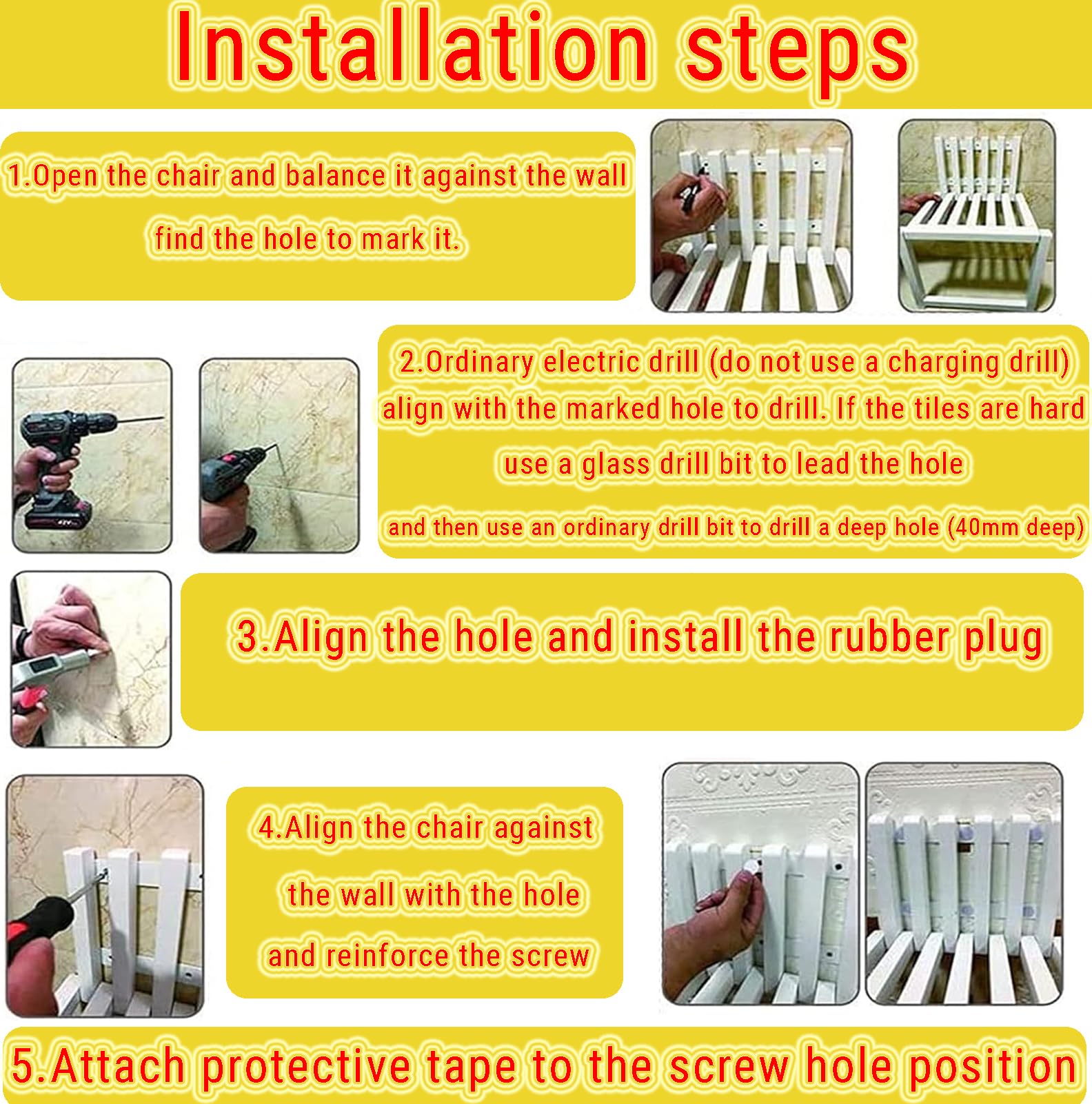 Installation steps

1.Open the chair and balance it against the wall

find the hole to mark it.

2.Ordinary electric drill (do not use a charging drill) align with the marked hole to drill. If the tiles are hard

use a glass drill bit to lead the hole

and then use an ordinary drill bit to drill a deep hole (40mm deep)

3.Align the hole and install the rubber plug

4.Align the chair against

the wall with the hole

and reinforce the screw

5.Attach protective tape to the screw hole position