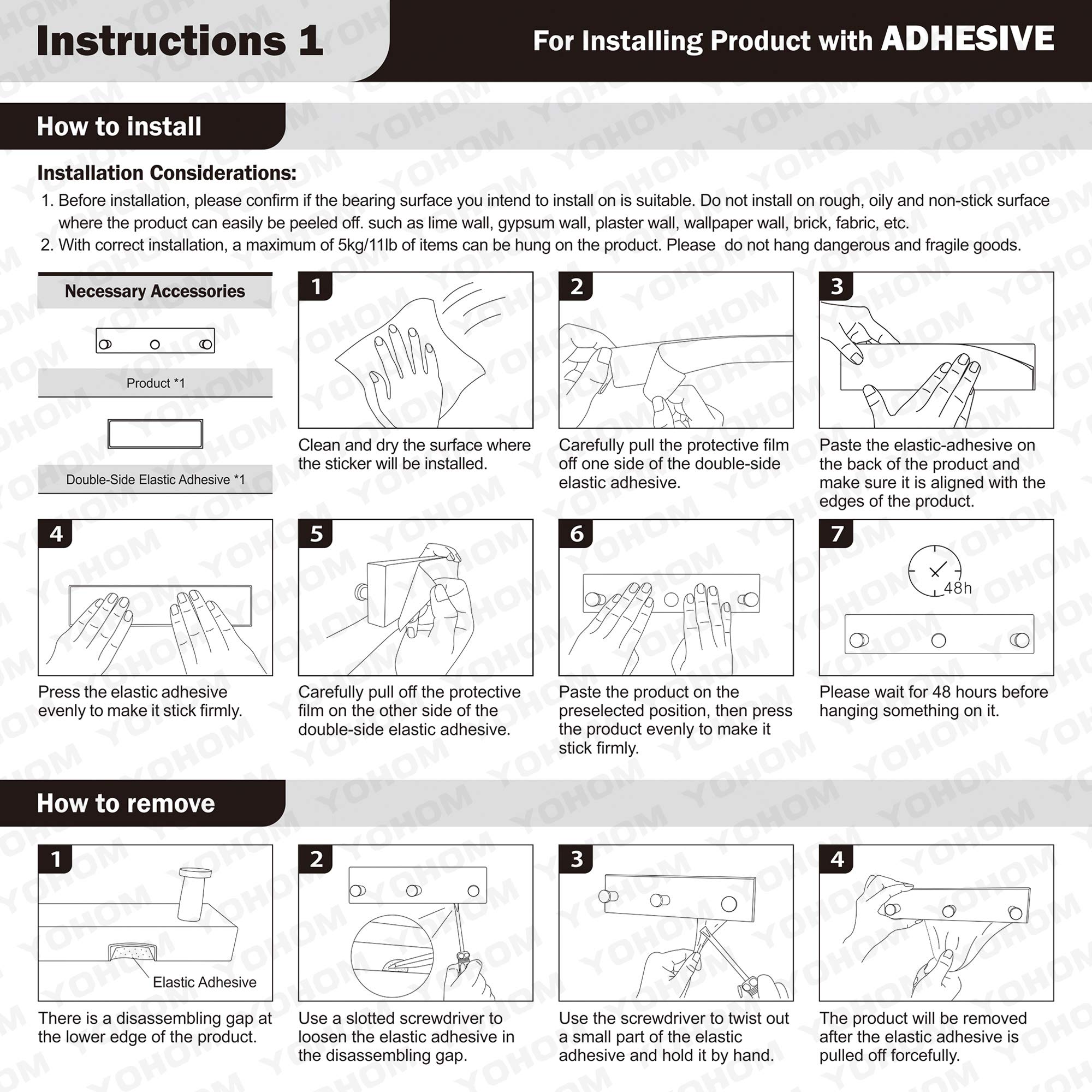 Instructions 1

For Installing Product with ADHESIVE

How to install

Installation Considerations:

1. Before installation, please confirm if the bearing surface you intend to install on is suitable. Do not install on rough, oily and non-stick surface where the product can easily be peeled off. such as lime wall, gypsum wall, plaster wall, wallpaper wall, brick, fabric, etc.
2. With correct installation, a maximum of 5kg/11lb of items can be hung on the product. Please do not hang dangerous and fragile goods.

Necessary Accessories

Product *1

Double-Side Elastic Adhesive *1

1
Clean and dry the surface where the sticker will be installed.

2
Carefully pull the protective film off one side of the double-side elastic adhesive.

3
Paste the elastic-adhesive on the back of the product and make sure it is aligned with the edges of the product.

4
Press the elastic adhesive evenly to make it stick firmly.

5
Carefully pull off the protective film on the other side of the double-side elastic adhesive.

6
Paste the product on the preselected position, then press the product evenly to make it stick firmly.

7
48h
Please wait for 48 hours before hanging something on it.

How to remove

1
Elastic Adhesive
There is a disassembling gap at the lower edge of the product.

2
Use a slotted screwdriver to loosen the elastic adhesive in the disassembling gap.

3
Use the screwdriver to twist out a small part of the elastic adhesive and hold it by hand.

4
The product will be removed after the elastic adhesive is pulled off forcefully.

YOHOM