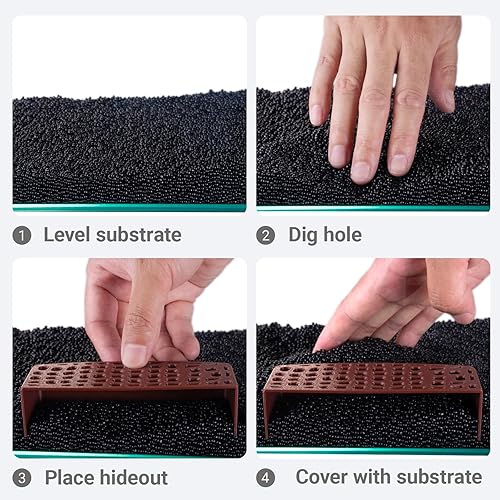 1 Level substrate

2 Dig hole

3 Place hideout

4 Cover with substrate