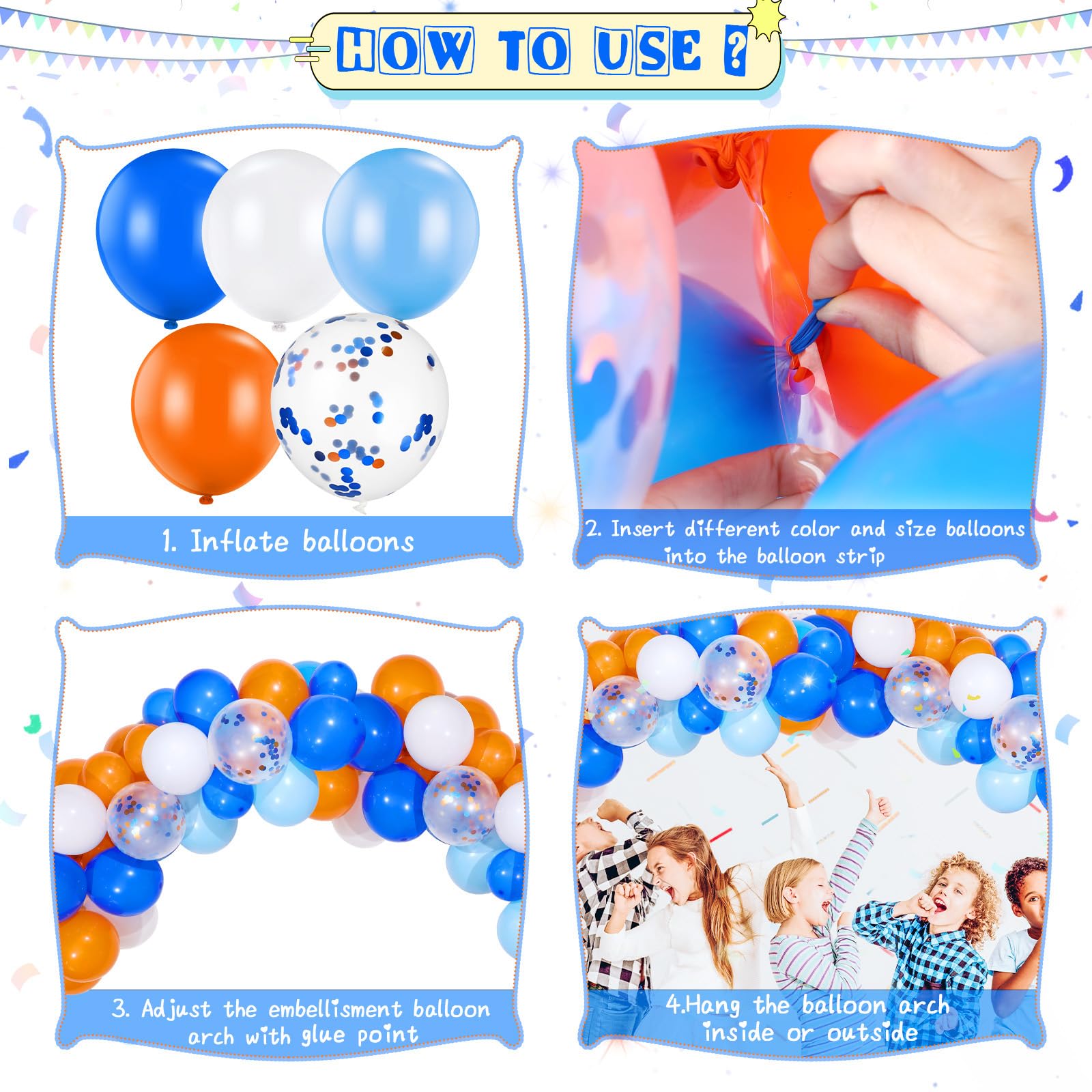 HOW TO USE ?

1. Inflate balloons

2. Insert different color and size balloons into the balloon strip

3. Adjust the embellisment balloon arch with glue point

4.Hang the balloon arch inside or outside