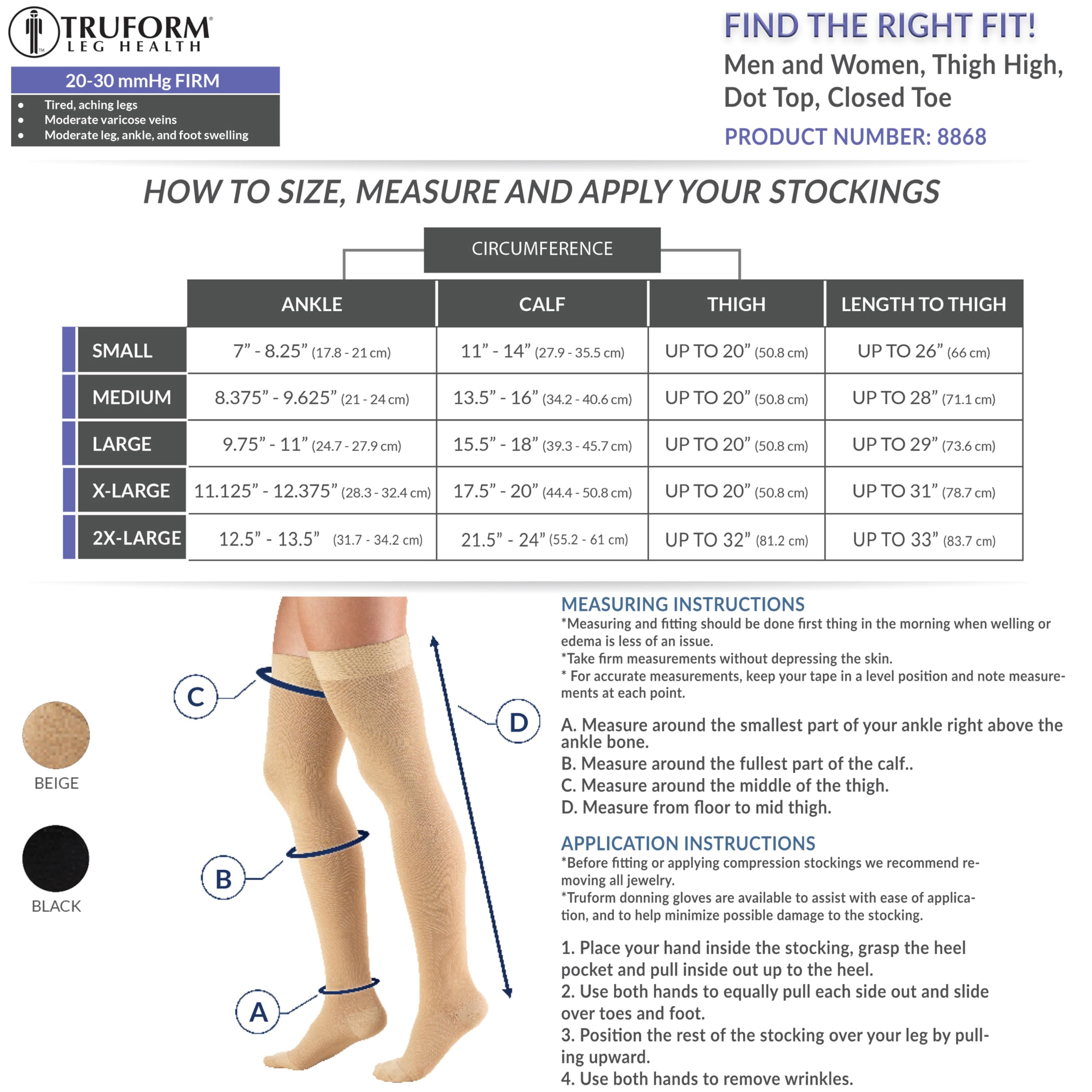 TRUFORM®
LEG HEALTH

20-30 mmHg FIRM
• Tired, aching legs
• Moderate varicose veins
• Moderate leg, ankle, and foot swelling

FIND THE RIGHT FIT!
Men and Women, Thigh High, Dot Top, Closed Toe
PRODUCT NUMBER: 8868

HOW TO SIZE, MEASURE AND APPLY YOUR STOCKINGS

CIRCUMFERENCE

| | ANKLE | CALF | THIGH | LENGTH TO THIGH |
|---|---|---|---|---|
| SMALL | 7” - 8.25” (17.8 - 21 cm) | 11” - 14” (27.9 - 35.5 cm) | UP TO 20” (50.8 cm) | UP TO 26” (66 cm) |
| MEDIUM | 8.375” - 9.625” (21 - 24 cm) | 13.5” - 16” (34.2 - 40.6 cm) | UP TO 20” (50.8 cm) | UP TO 28” (71.1 cm) |
| LARGE | 9.75” - 11” (24.7 - 27.9 cm) | 15.5” - 18” (39.3 - 45.7 cm) | UP TO 20” (50.8 cm) | UP TO 29” (73.6 cm) |
| X-LARGE | 11.125” - 12.375” (28.3 - 32.4 cm) | 17.5” - 20” (44.4 - 50.8 cm) | UP TO 20” (50.8 cm) | UP TO 31” (78.7 cm) |
| 2X-LARGE | 12.5” - 13.5” (31.7 - 34.2 cm) | 21.5” - 24” (55.2 - 61 cm) | UP TO 32” (81.2 cm) | UP TO 33” (83.7 cm) |

BEIGE

BLACK

C

D

B

A

MEASURING INSTRUCTIONS
*Measuring and fitting should be done first thing in the morning when welling or edema is less of an issue.
*Take firm measurements without depressing the skin.
* For accurate measurements, keep your tape in a level position and note measurements at each point.

A. Measure around the smallest part of your ankle right above the ankle bone.
B. Measure around the fullest part of the calf..
C. Measure around the middle of the thigh.
D. Measure from floor to mid thigh.

APPLICATION INSTRUCTIONS
*Before fitting or applying compression stockings we recommend removing all jewelry.
*Truform donning gloves are available to assist with ease of application, and to help minimize possible damage to the stocking.

1. Place your hand inside the stocking, grasp the heel pocket and pull inside out up to the heel.
2. Use both hands to equally pull each side out and slide over toes and foot.
3. Position the rest of the stocking over your leg by pulling upward.
4. Use both hands to remove wrinkles.