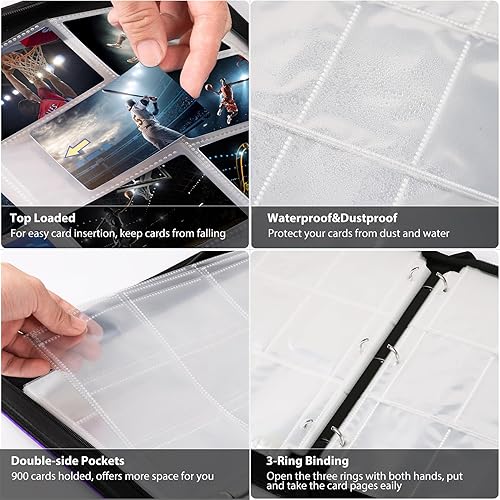 Top Loaded
For easy card insertion, keep cards from falling

Waterproof&Dustproof
Protect your cards from dust and water

Double-side Pockets
900 cards holded, offers more space for you

3-Ring Binding
Open the three rings with both hands, put and take the card pages eaily