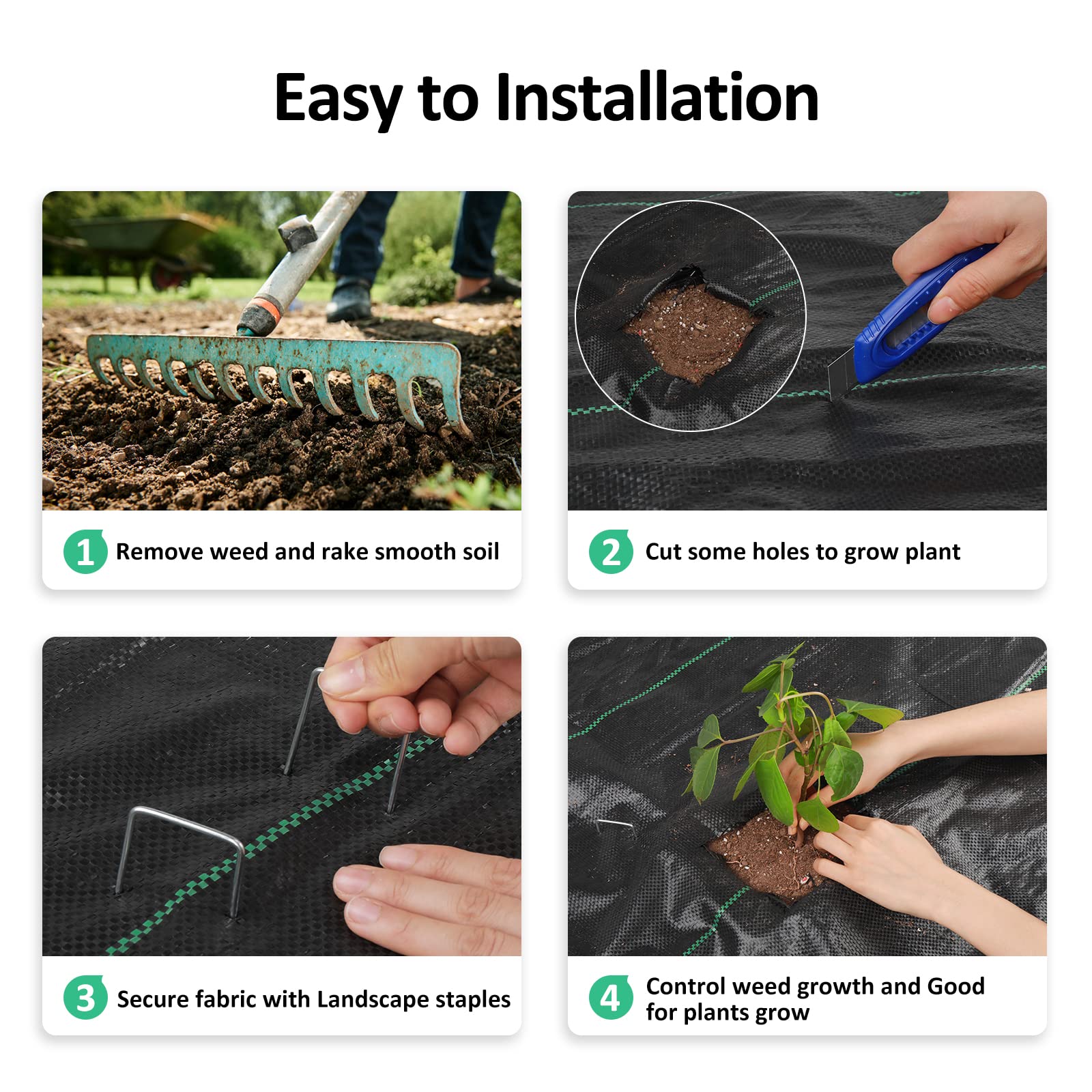 Easy to Installation

1 Remove weed and rake smooth soil

2 Cut some holes to grow plant

3 Secure fabric with Landscape staples

4 Control weed growth and Good for plants grow