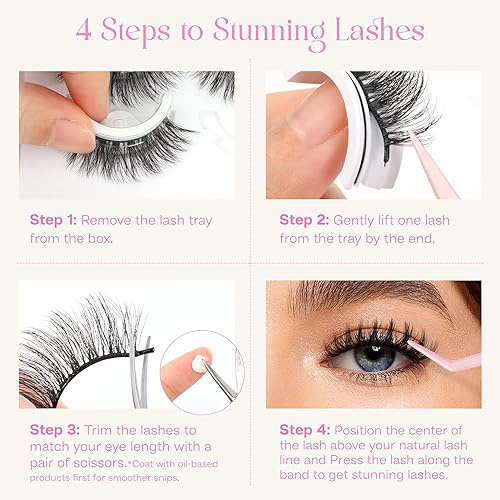 4 Steps to Stunning Lashes

Step 1: Remove the lash tray from the box.

Step 2: Gently lift one lash from the tray by the end.

Step 3: Trim the lashes to match your eye length with a pair of scissors.*Coat with oil-based products first for smoother snips.

Step 4: Position the center of the lash above your natural lash line and Press the lash along the band to get stunning lashes.